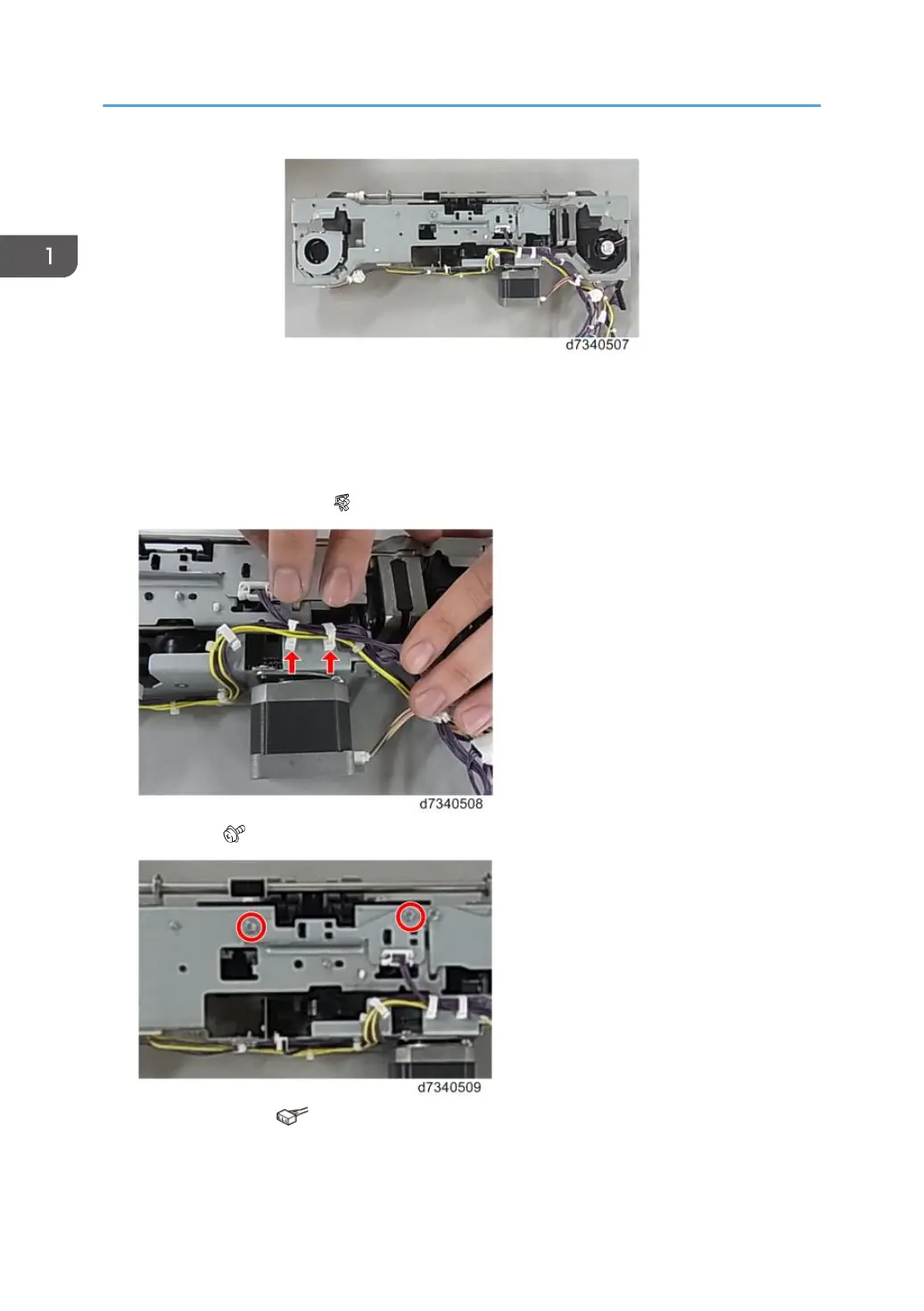 1

d7340507

d7340508

d7340509