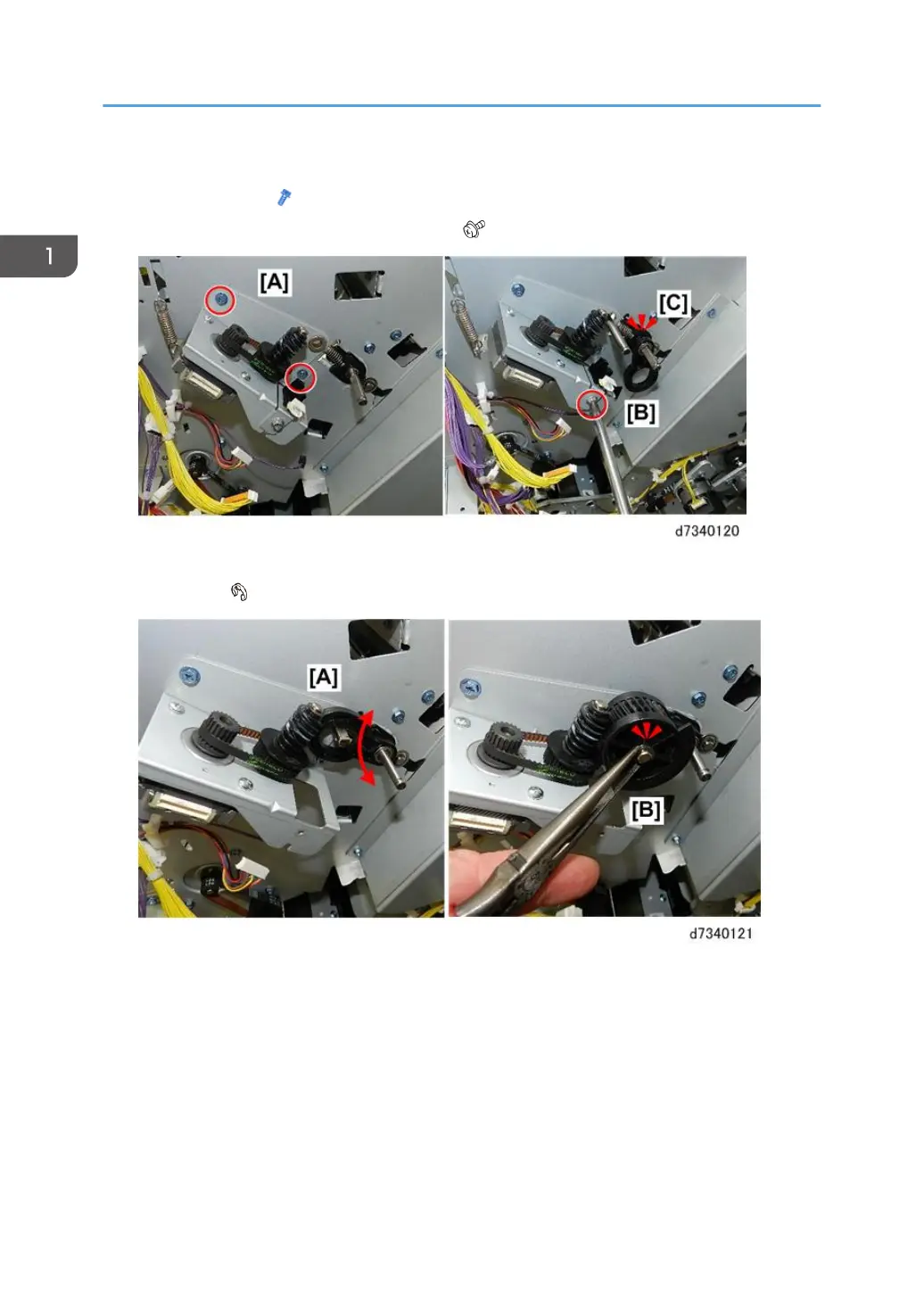 1

[A]

[C]

[B]

d7340120

[A]

[B]

d7340121