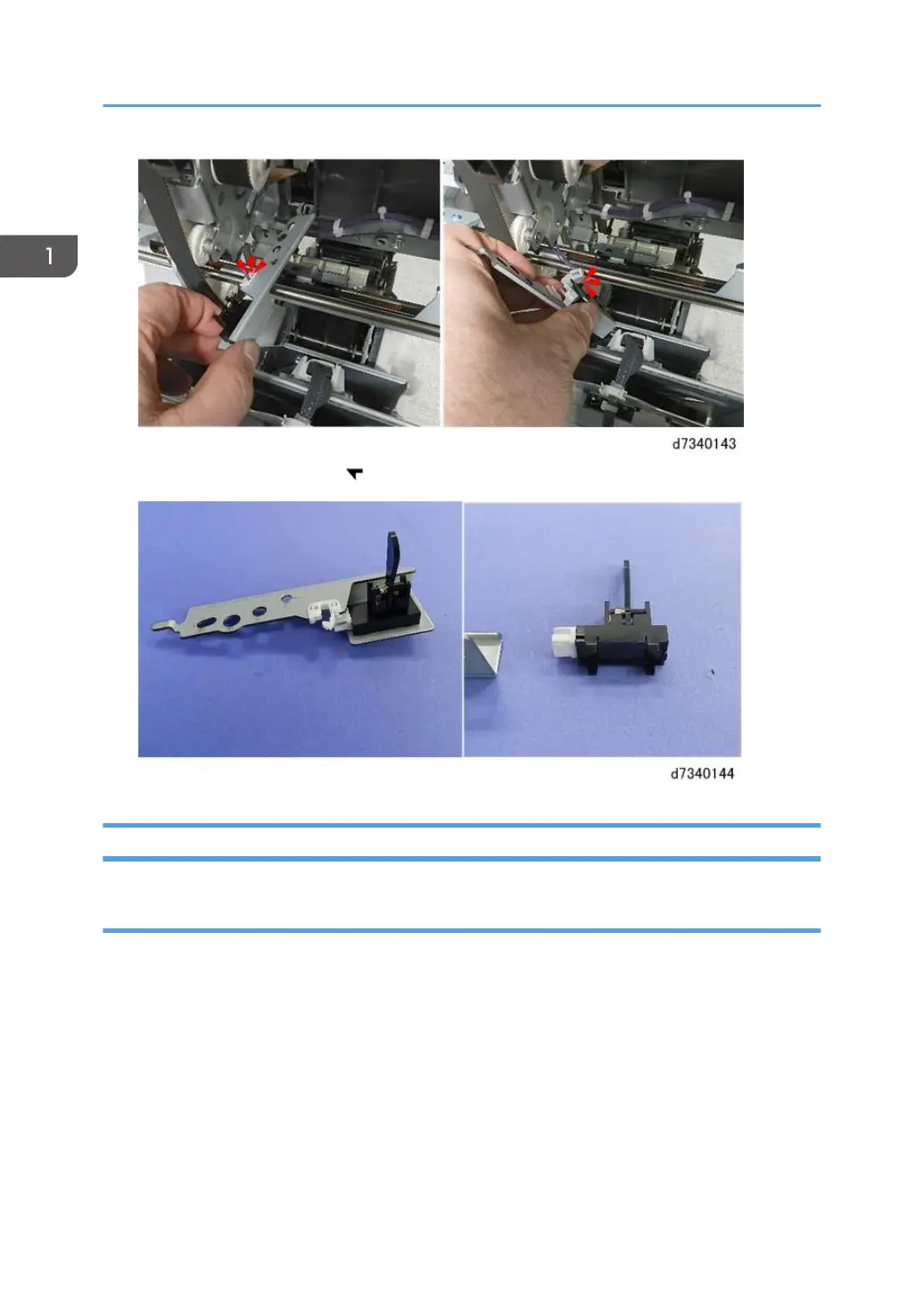 1

d7340143

d7340144