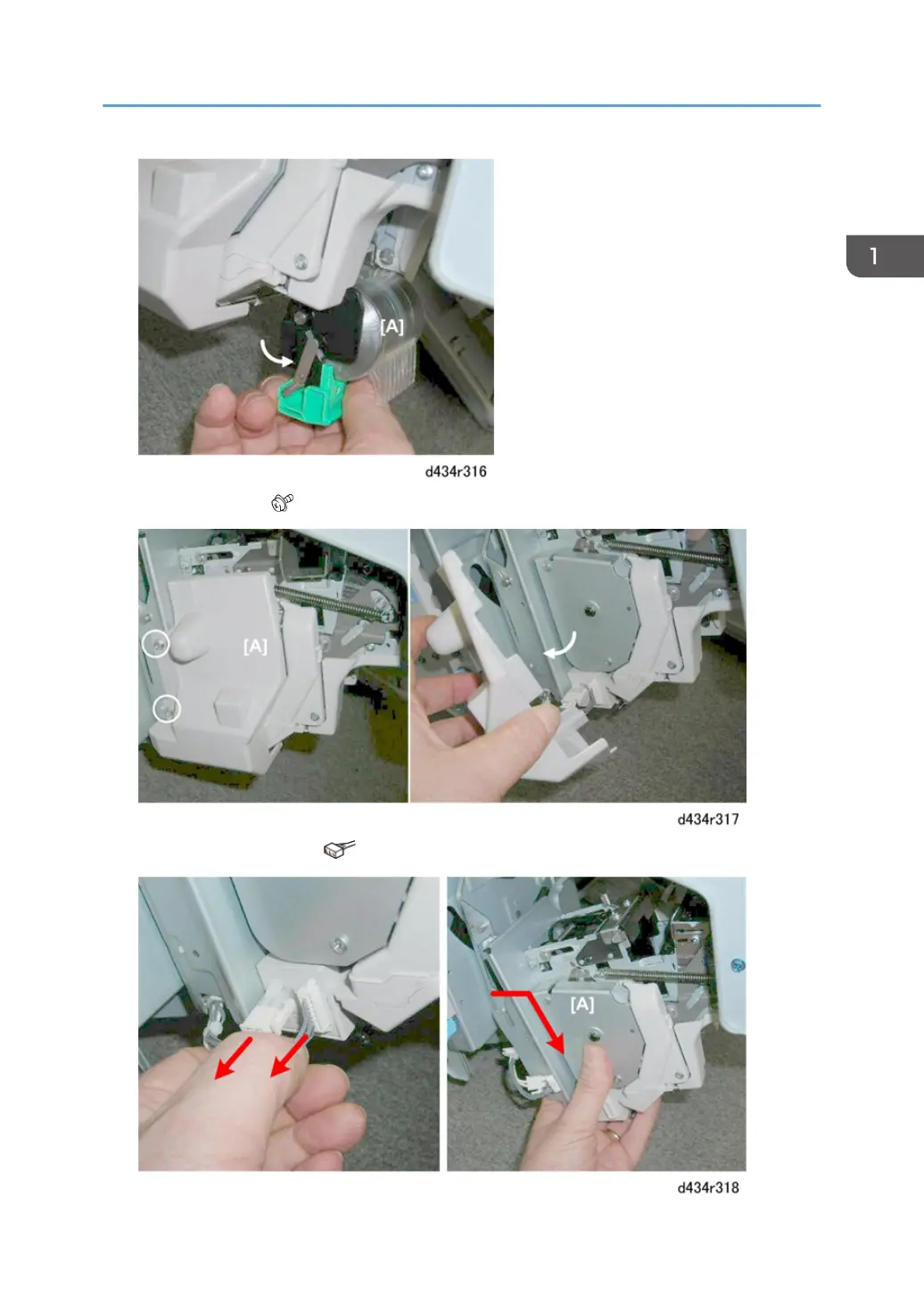 1

[A]

d434r316

[A]

d434r317

[A]

d434r318