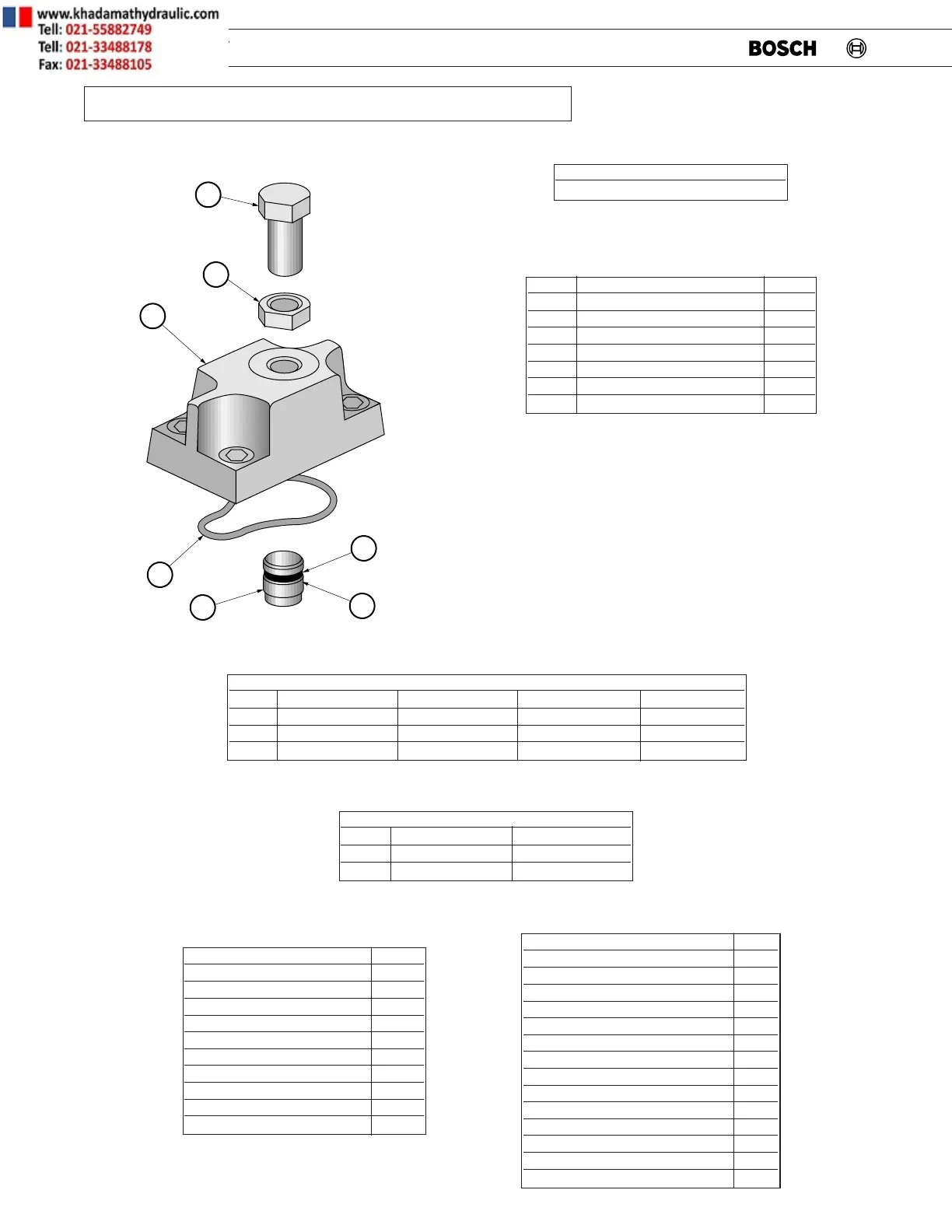 www.khadamathydraulic.com
Tell: 021-55882749
Tell: 021-33488178
Fax: 021-33488105

BOSCH