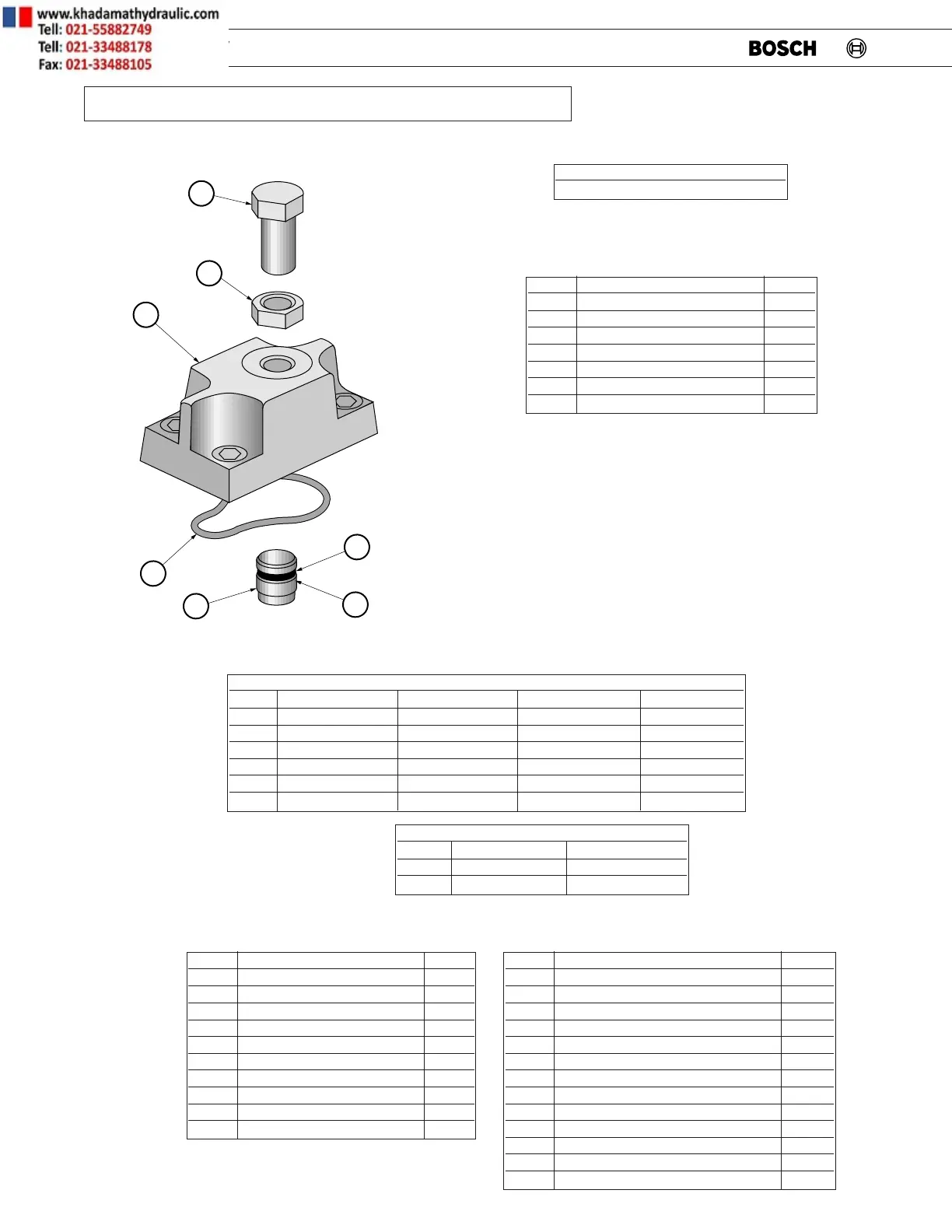 www.khadamathydraulic.com
Tell: 021-55882749
Tell: 021-33488178
Fax: 021-33488105

BOSCH