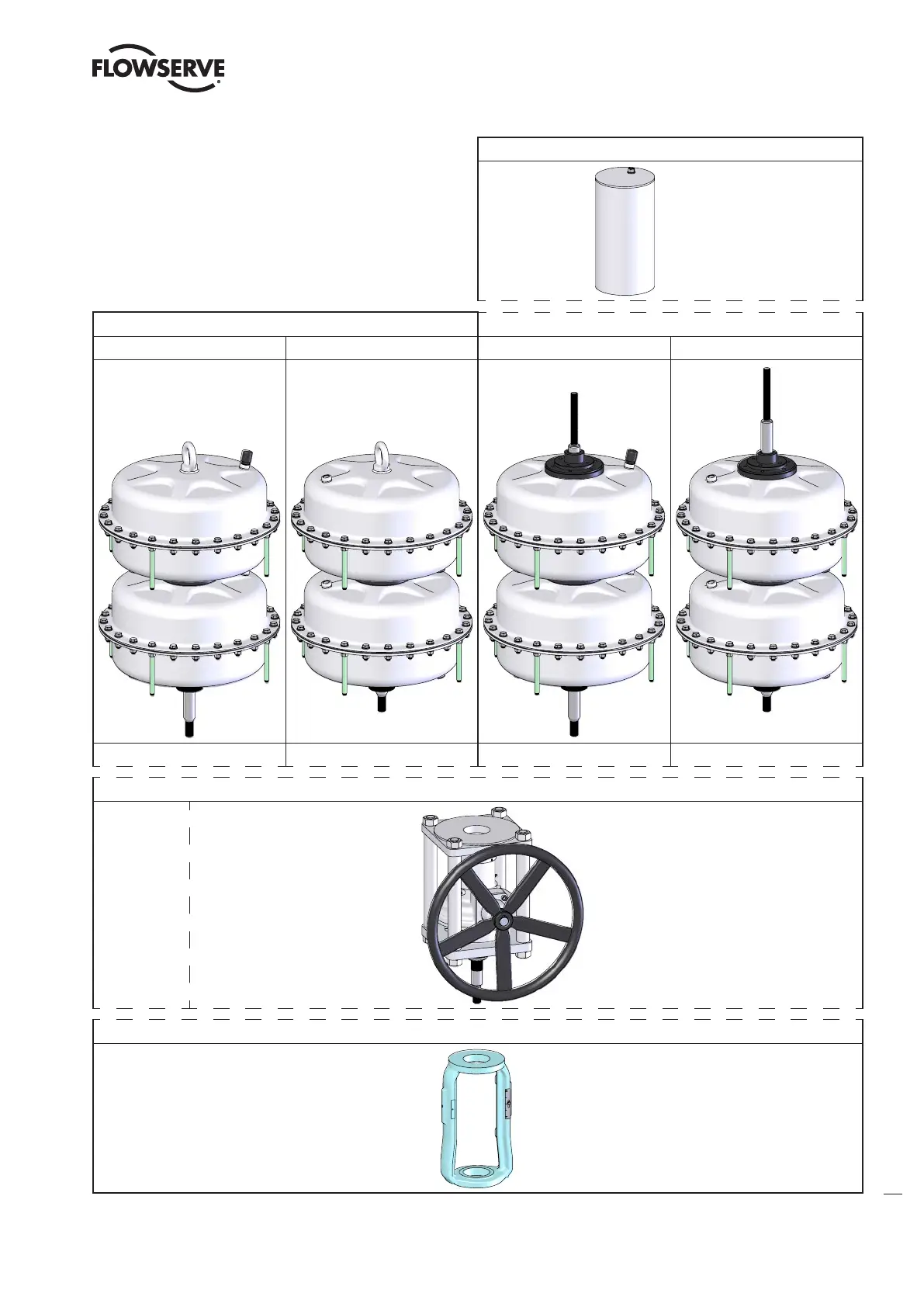 FLOWSERVE