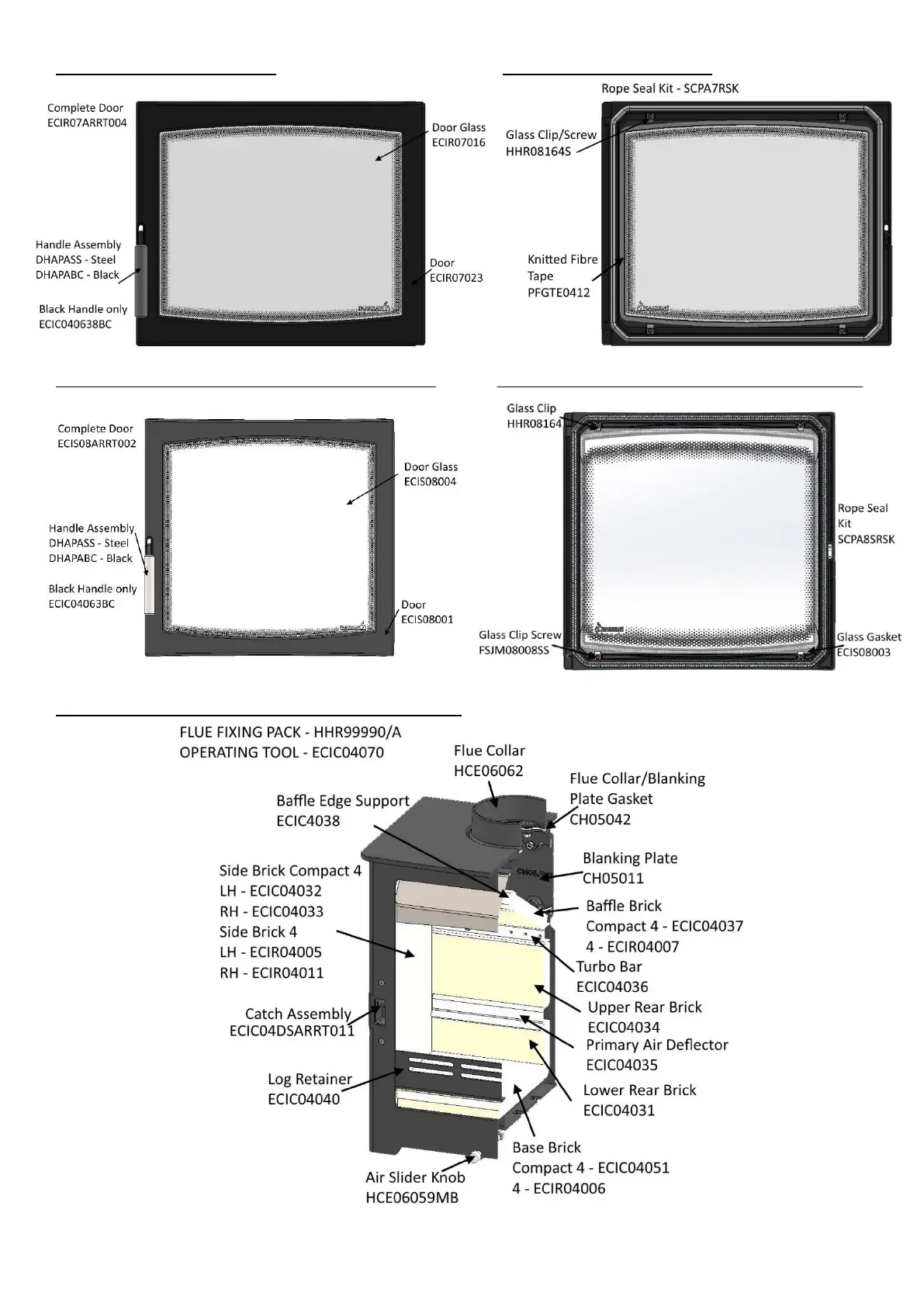 Complete Door
ECIR07ARRT004

Door Glass
ECIR07016

Handle Assembly
DHAPASS - Steel
DHAPABC - Black

Door
ECIR07023

Black Handle only
ECIC040638BC

Rope Seal Kit - SCPA7RSK

Glass Clip/Screw
HHR08164S

Knitted Fibre
Tape
PFGTE0412

Complete Door
ECIS08ARRT002

Door Glass
ECIS08004

Handle Assembly
DHAPASS - Steel
DHAPABC - Black

Black Handle only
ECIC04063BC

Door
ECIS08001

Glass Clip
HHR08164

Rope Seal
Kit
SCPA8SRSK

Glass Clip Screw
FSJM08008SS

Glass Gasket
ECIS08003

FLUE FIXING PACK - HHR99990/A
OPERATING TOOL - ECIC04070

Flue Collar
HCE06062

Flue Collar/Blanking
Plate Gasket
CH05042

Baffle Edge Support
ECIC4038

Blanking Plate
CH05011

Side Brick Compact 4
LH - ECIC04032
RH - ECIC04033
Side Brick 4
LH - ECIR04005
RH - ECIR04011

Baffle Brick
Compact 4 - ECIC04037
4 - ECIR04007

Turbo Bar
ECIC04036

Upper Rear Brick
ECIC04034

Catch Assembly
ECIC04DSARRT011

Primary Air Deflector
ECIC04035

Log Retainer
ECIC04040

Lower Rear Brick
ECIC04031

Base Brick
Compact 4 - ECIC04051
4 - ECIR04006

Air Slider Knob
HCE06059MB