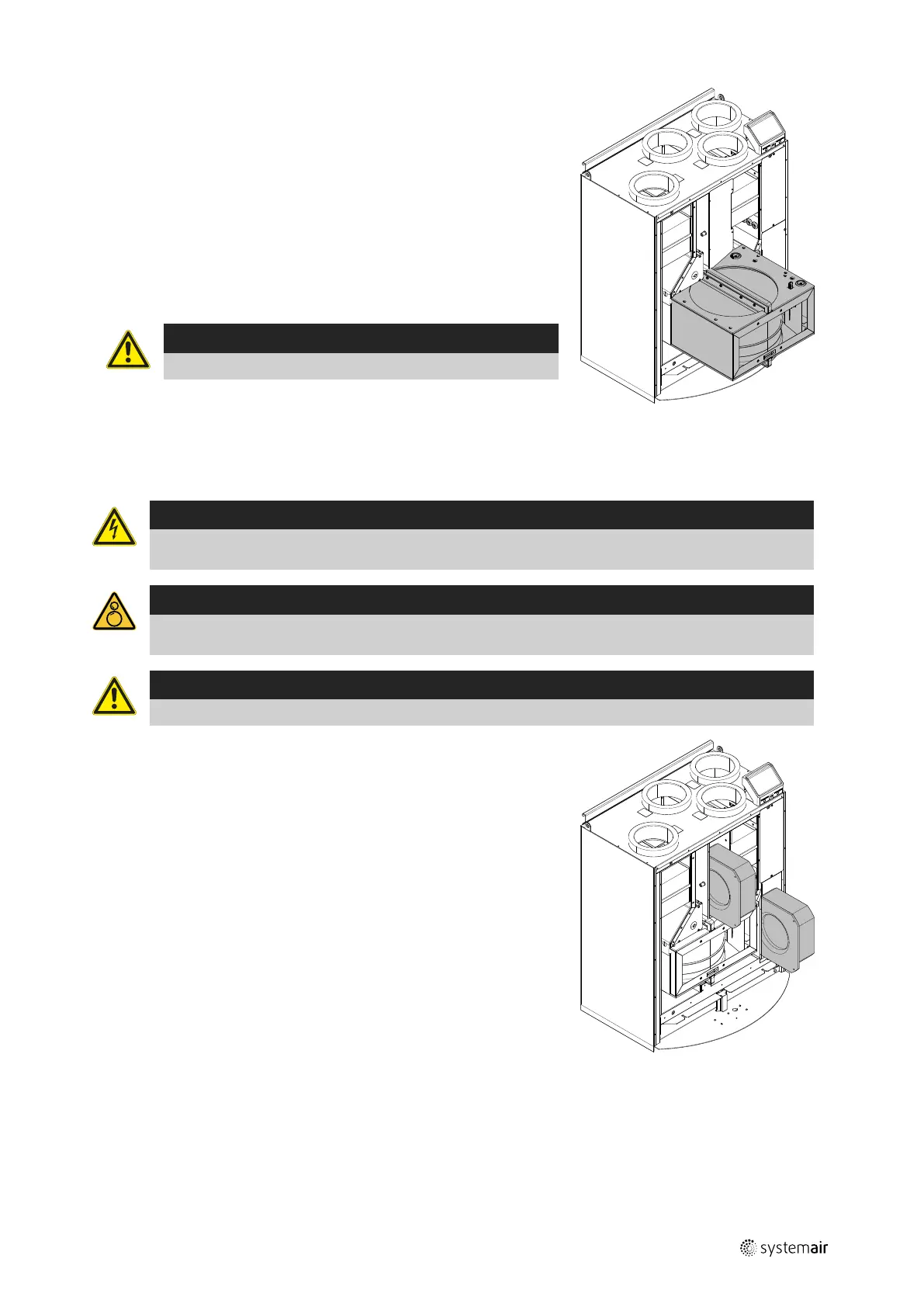 systemair