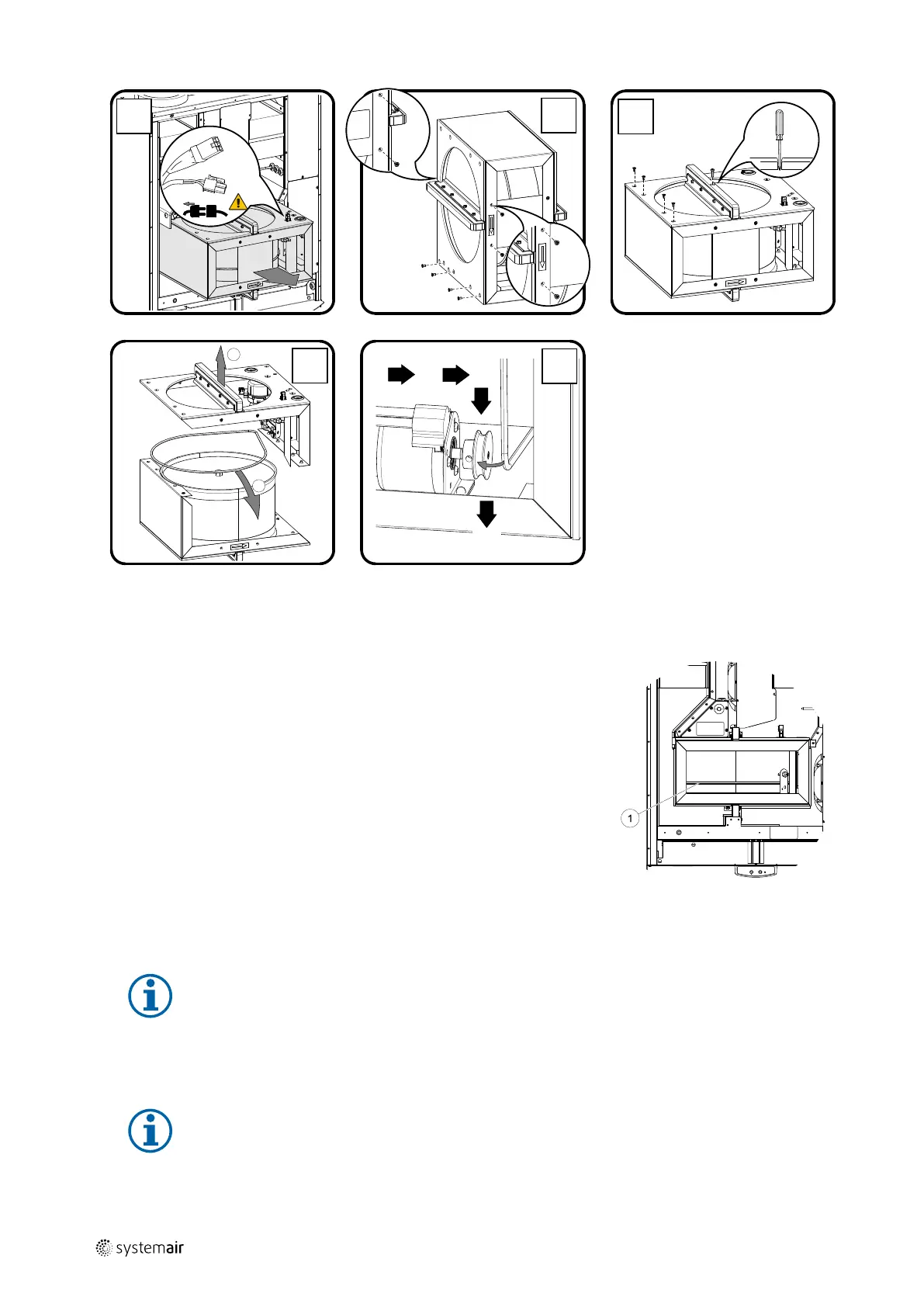 1

systemair