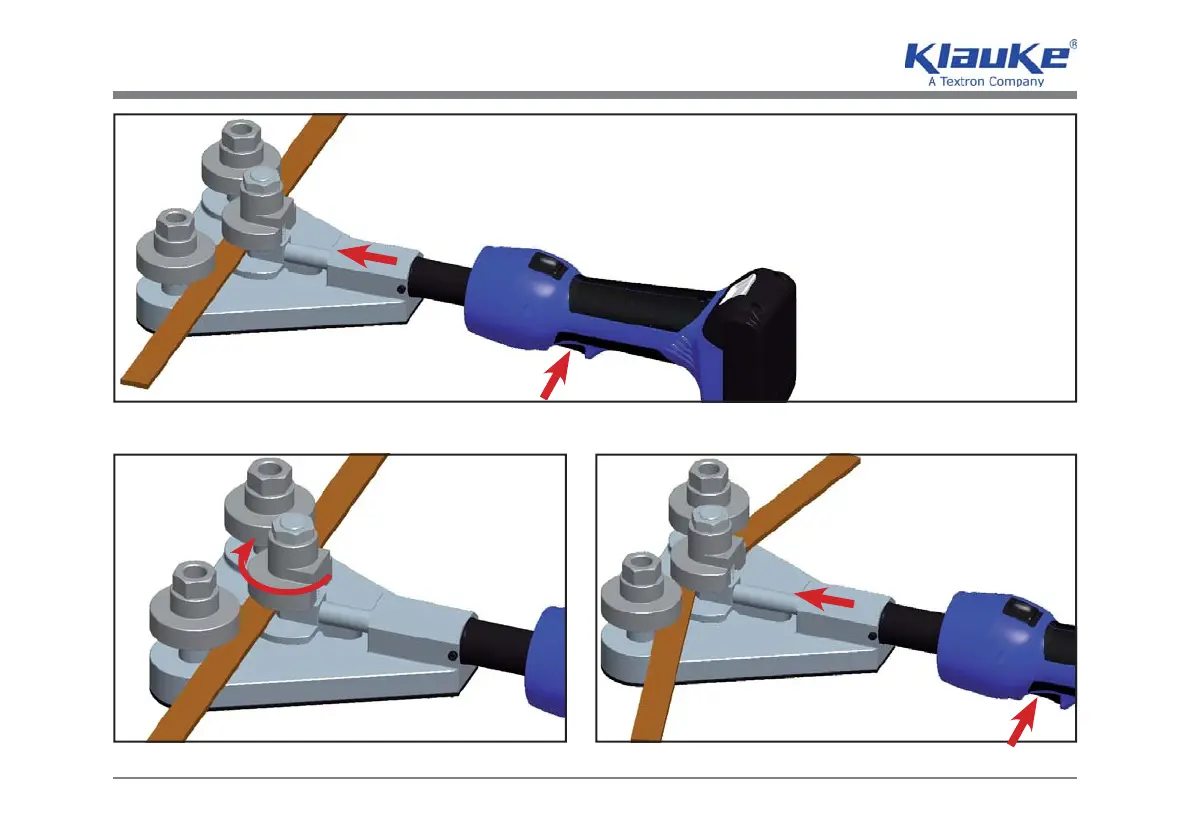 Klauke®
A Textron Company