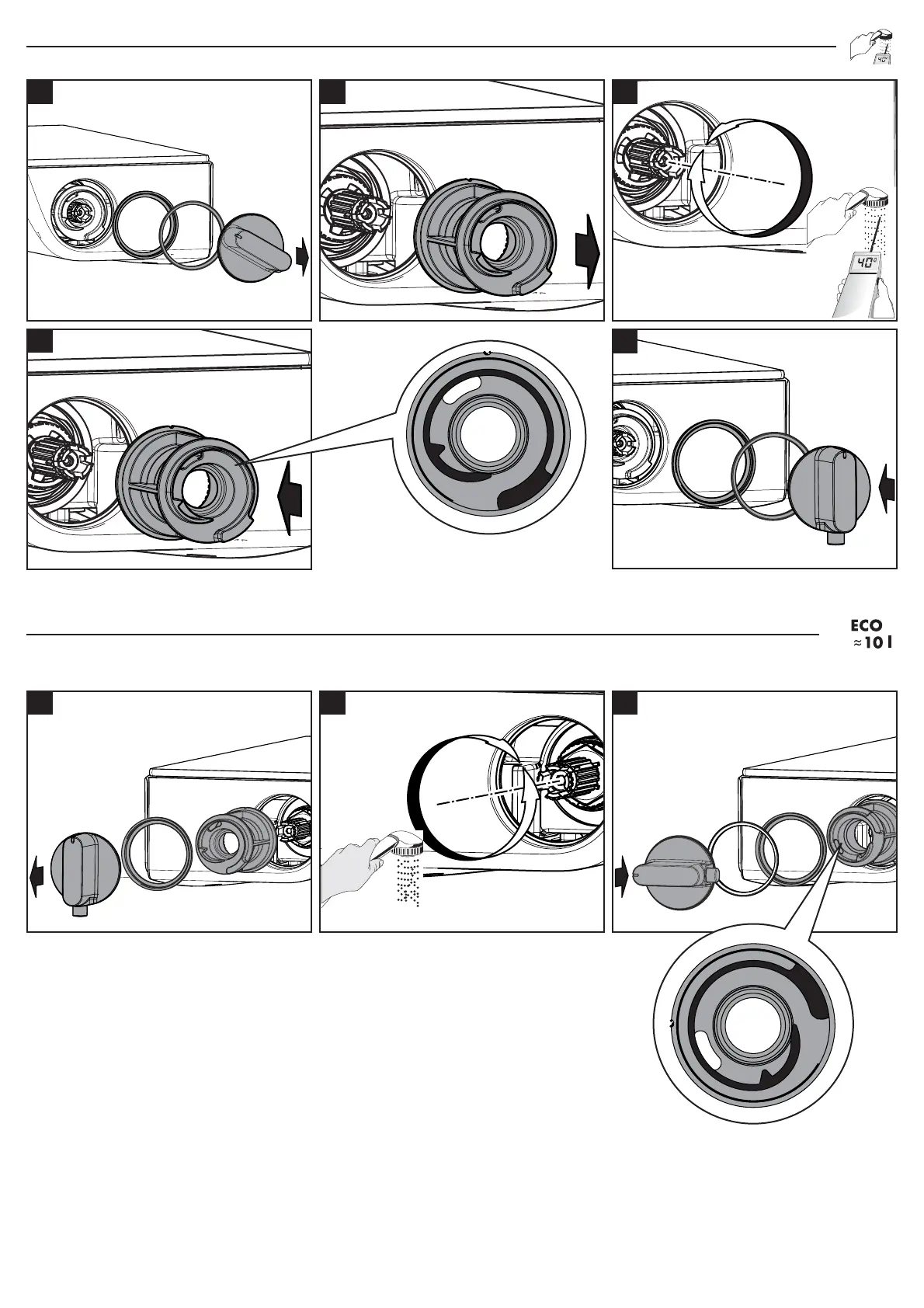 40°

40°

ECO
≈10 l