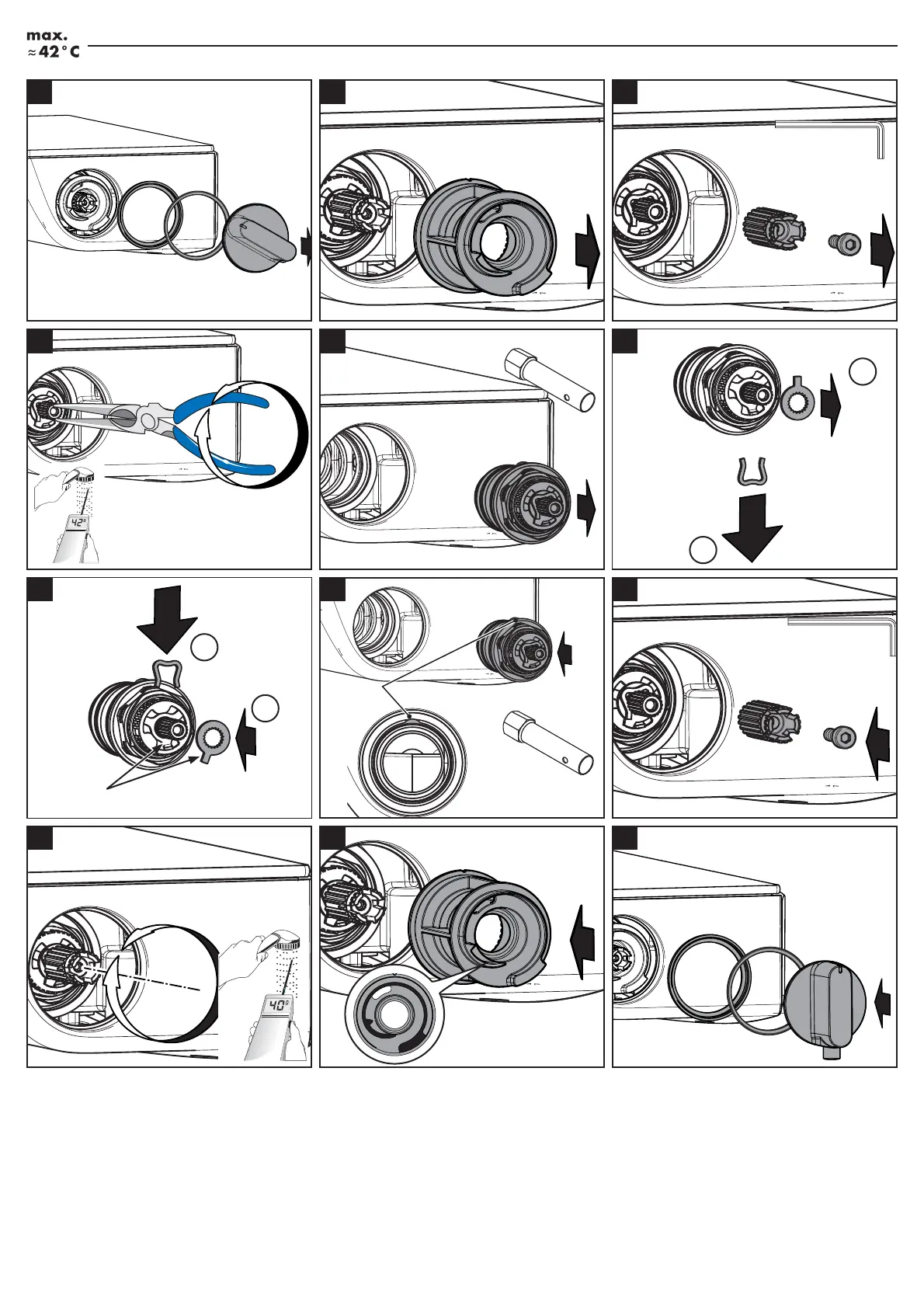 max.
≈42°C

42°

40°