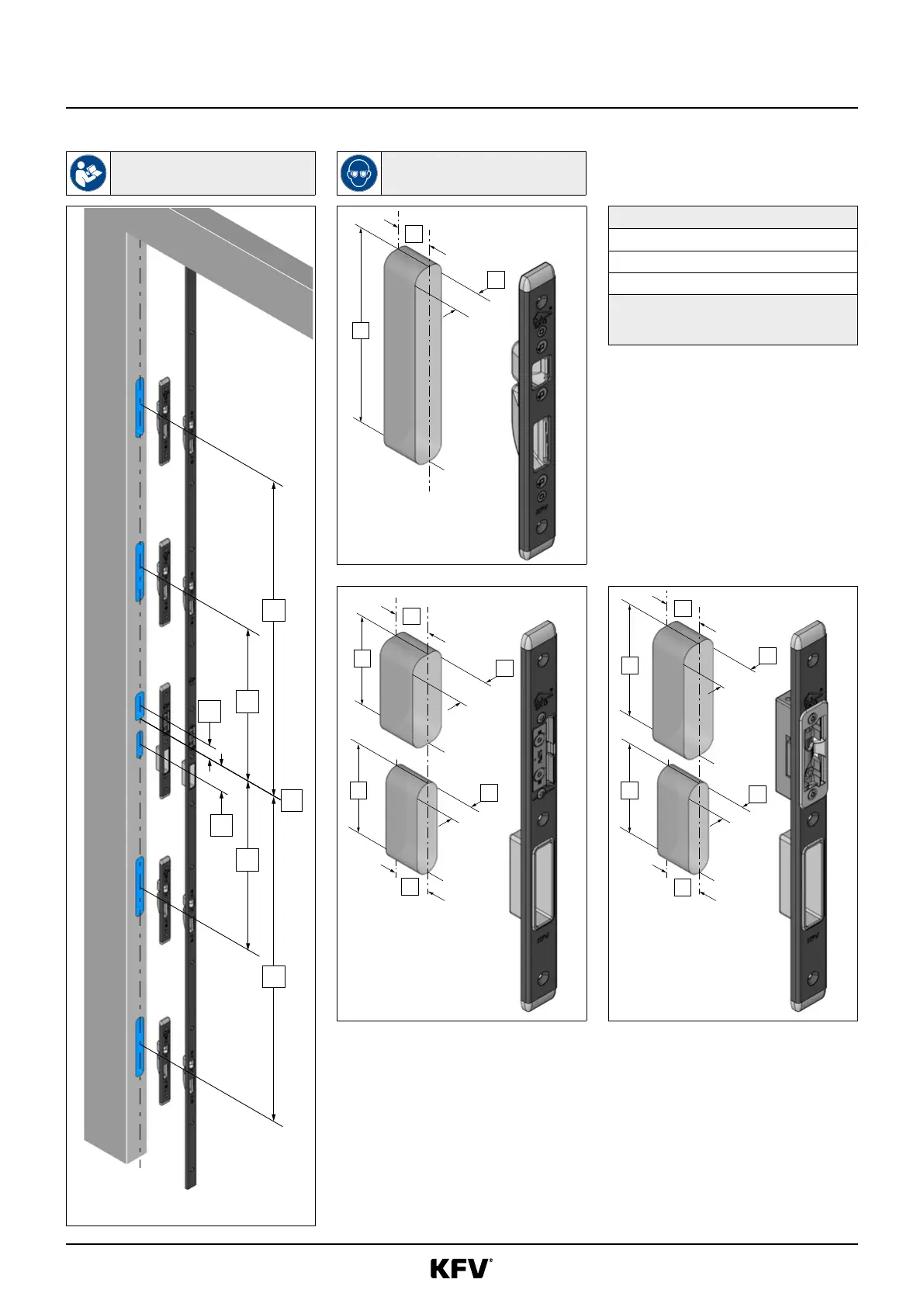 KFV®