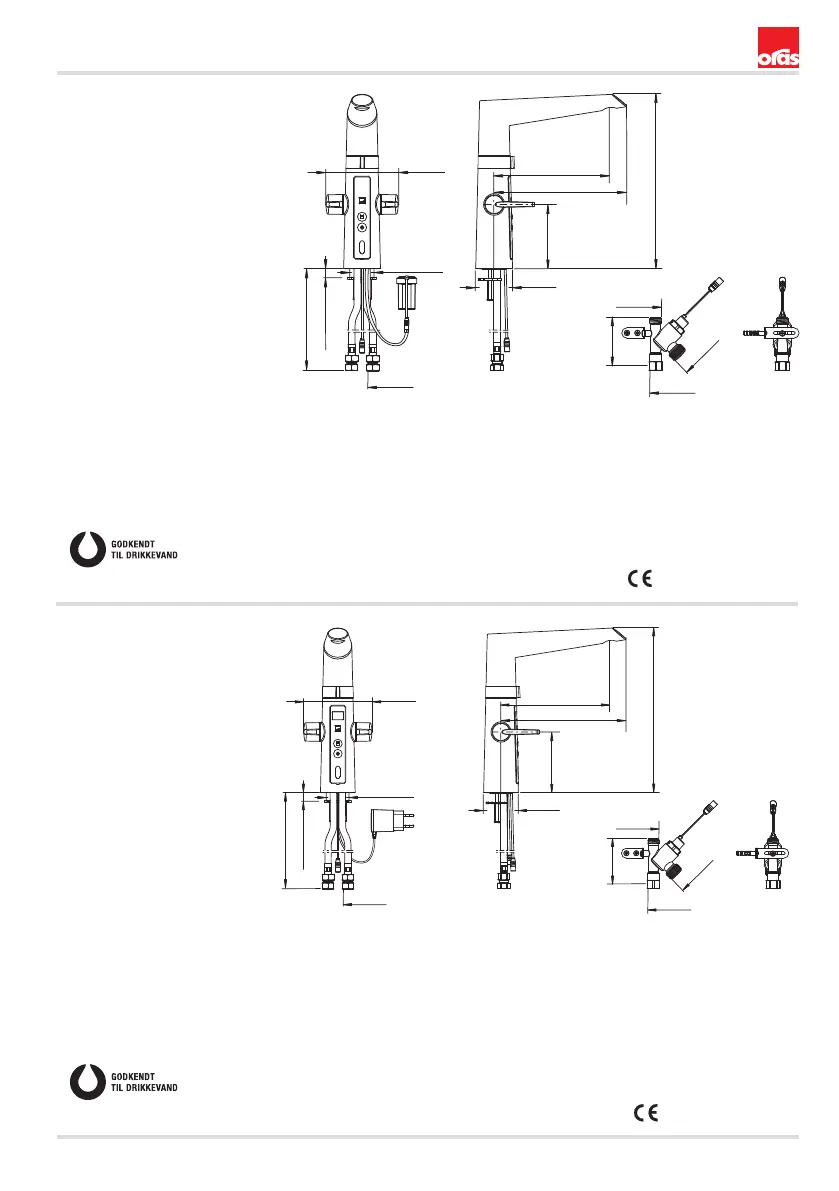 oras

GODKENDT
TIL DRIKKEVAND

CE

GODKENDT
TIL DRIKKEVAND

CE