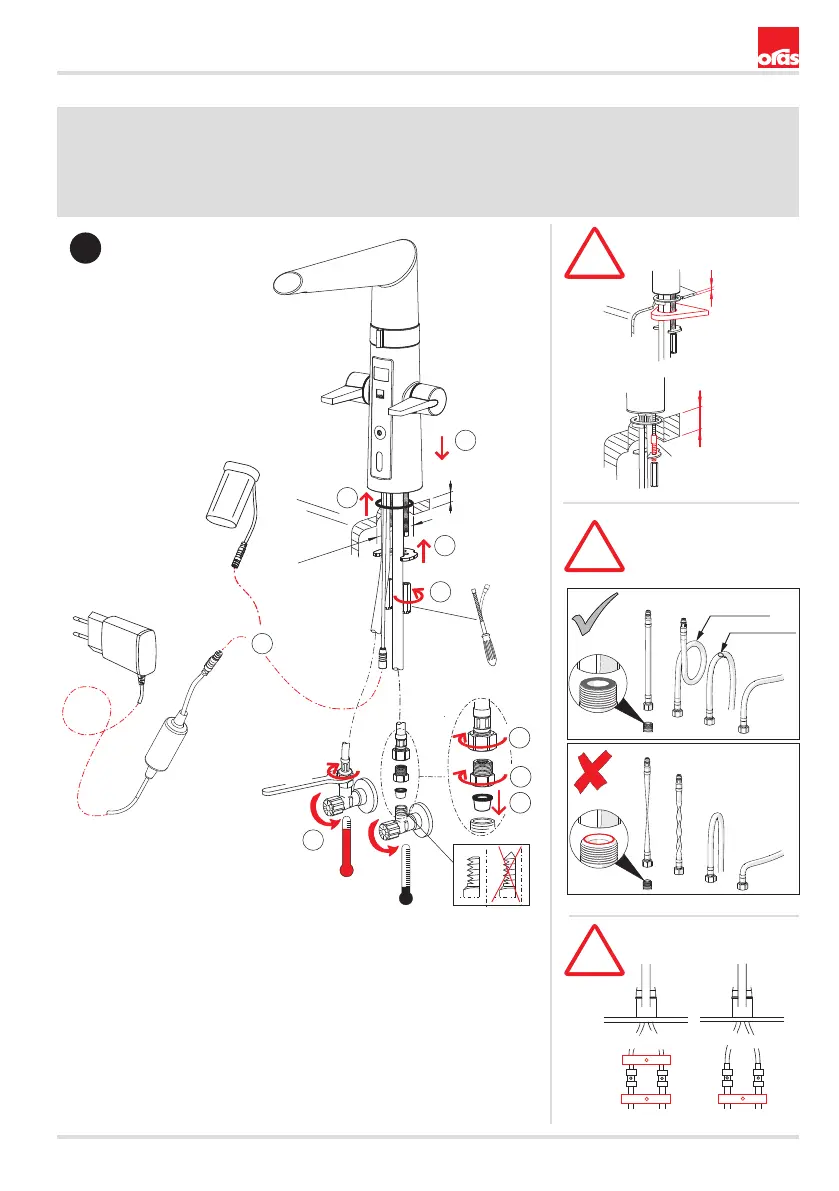 oras