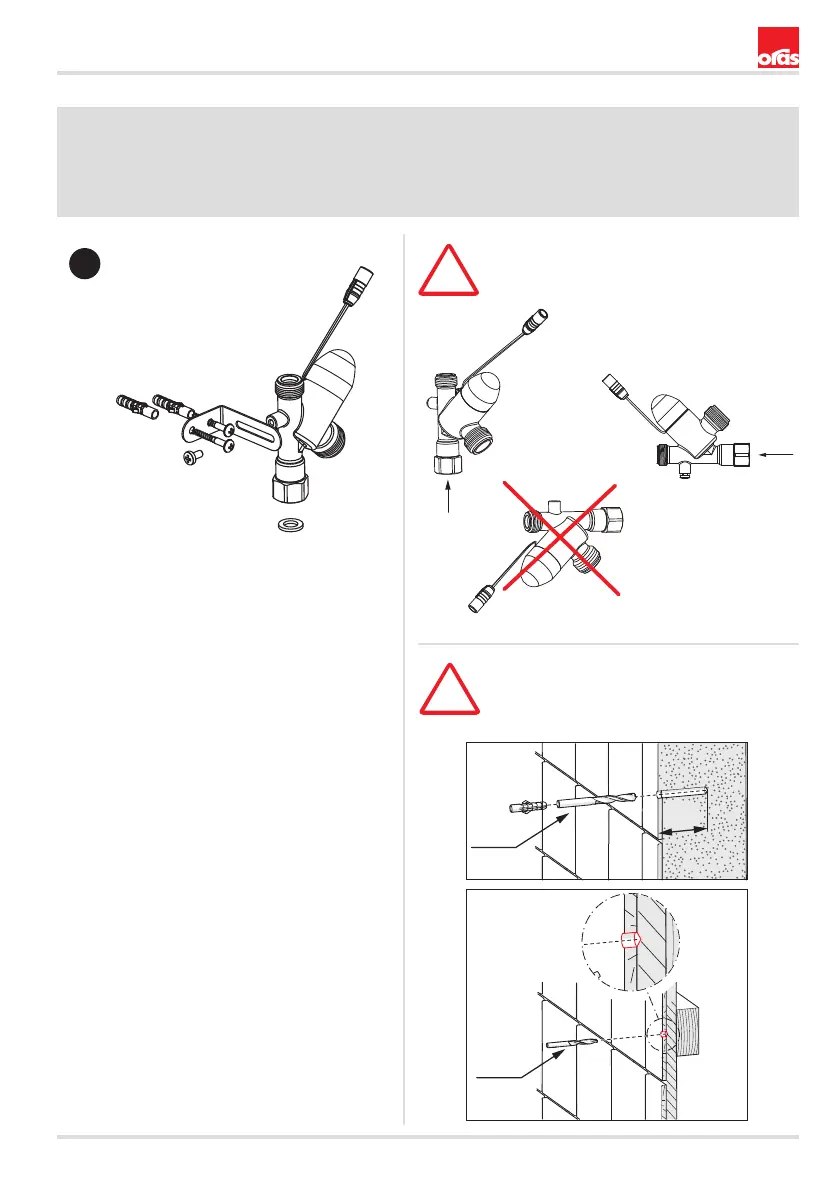 oras