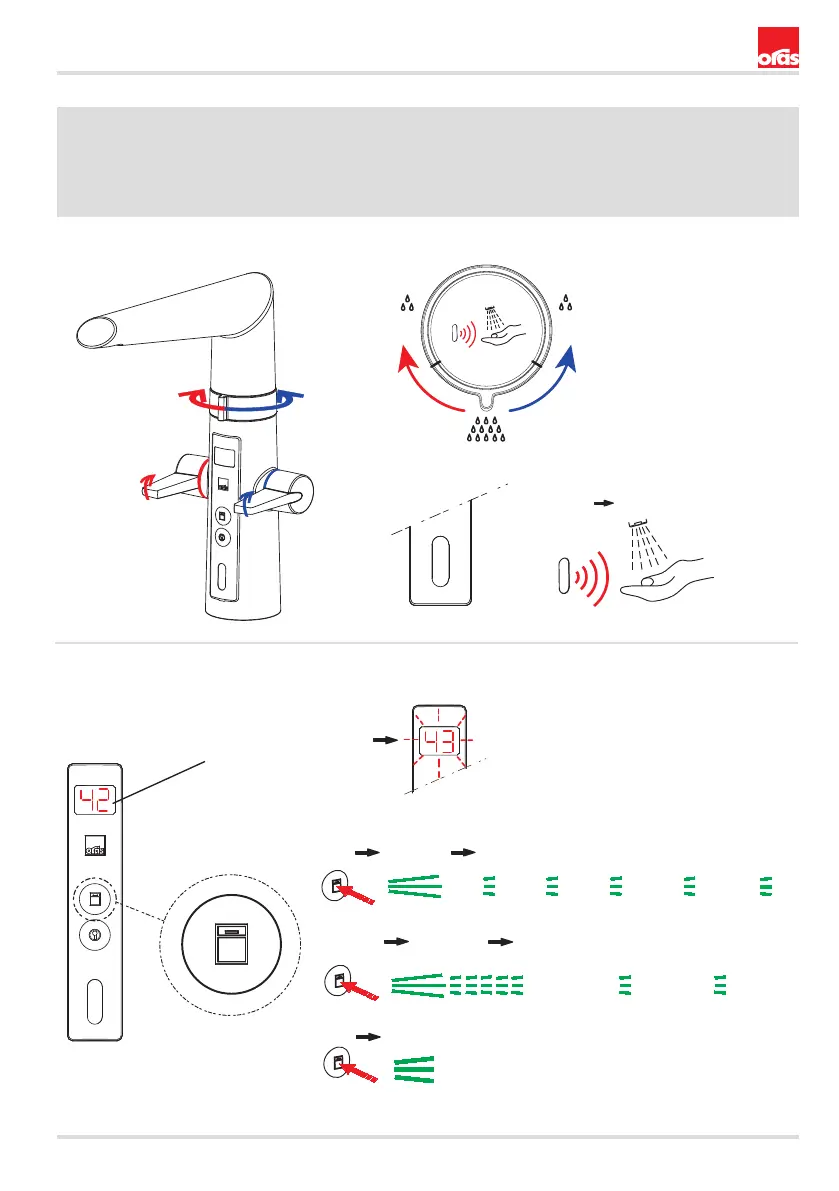 oras

42

oras

43