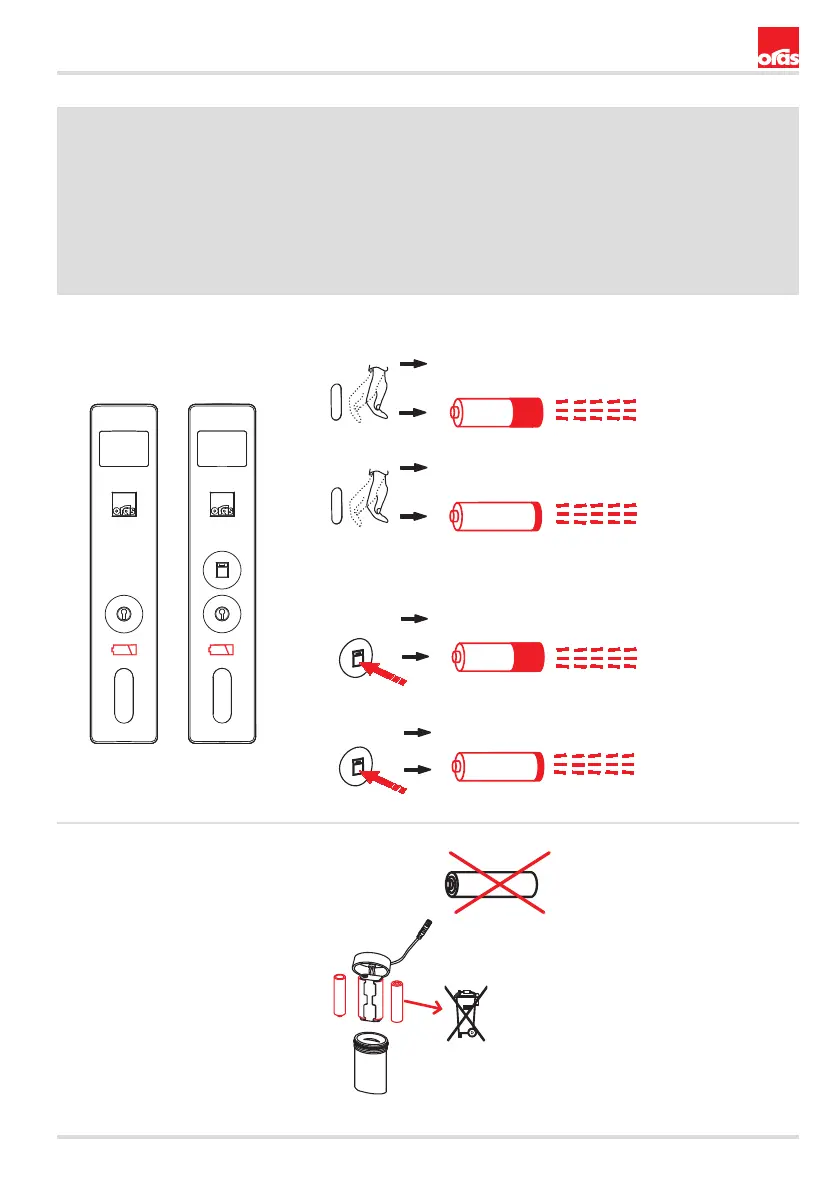 oras

oras

oras