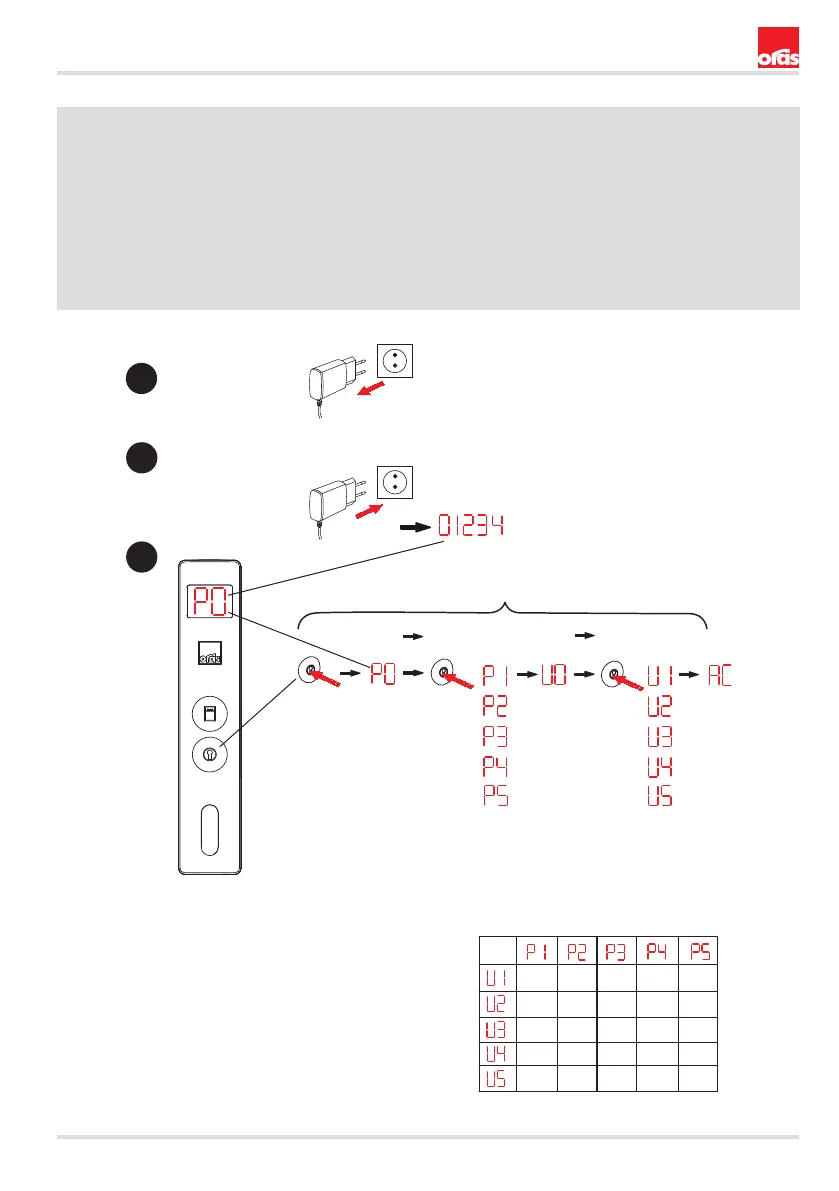 oras

01234

P0

oras

P0

P1
P2
P3
P4
P5

U0

U1
U2
U3
U4
U5

AC

| | P1 | P2 | P3 | P4 | P5 |
|---|---|---|---|---|---|
| U1 | | | | | |
| U2 | | | | | |
| U3 | | | | | |
| U4 | | | | | |
| U5 | | | | | |