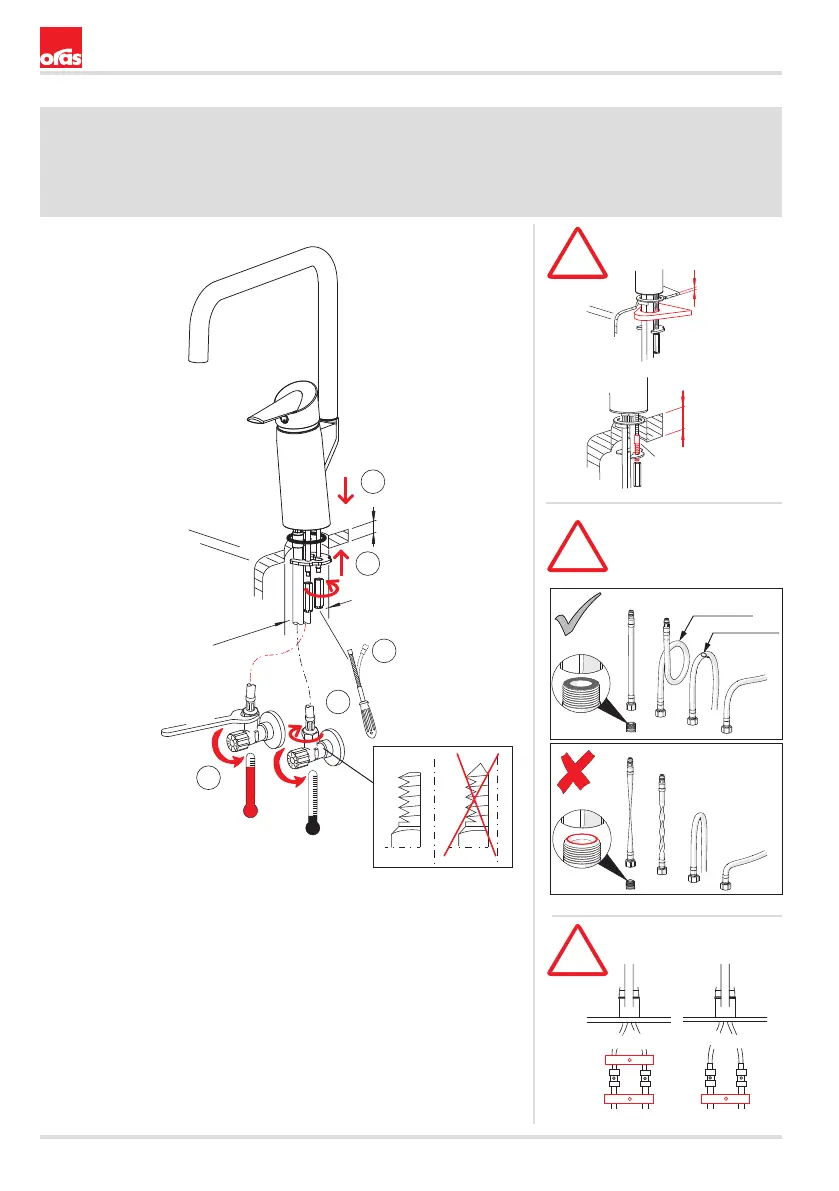 oras