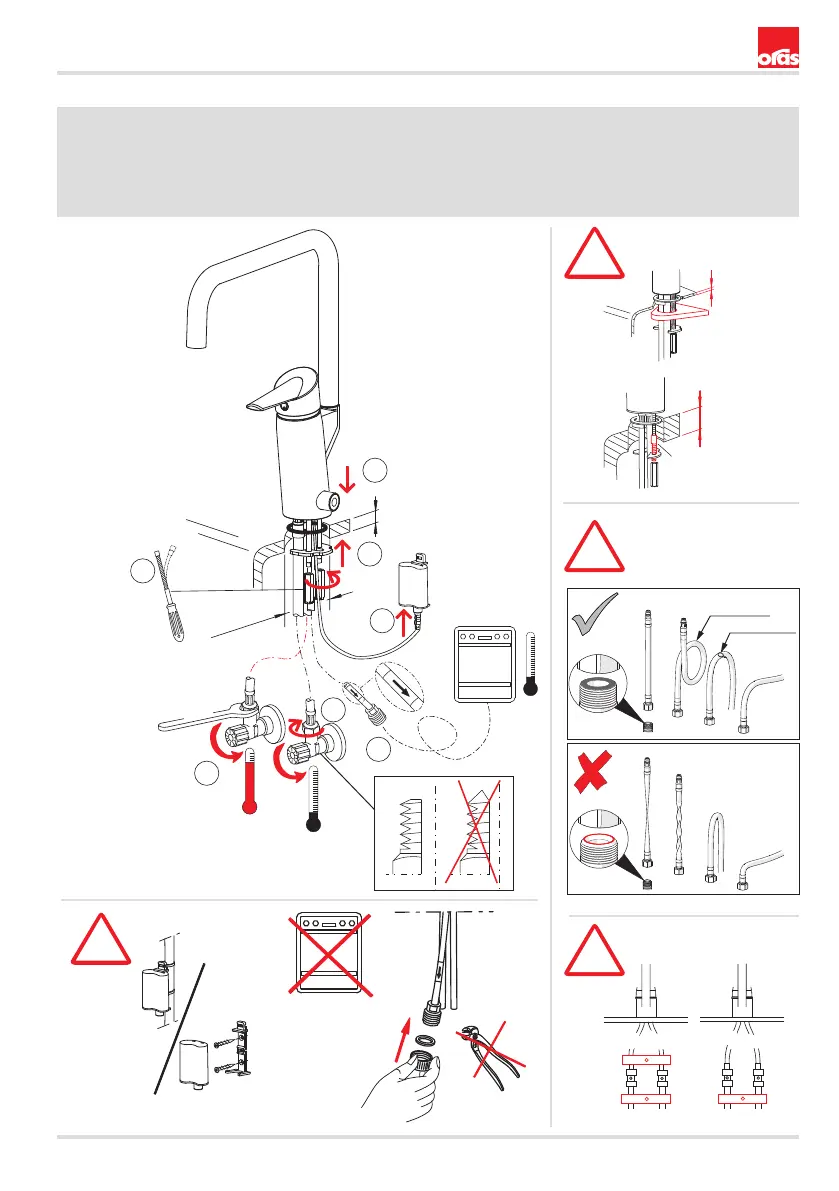 oras