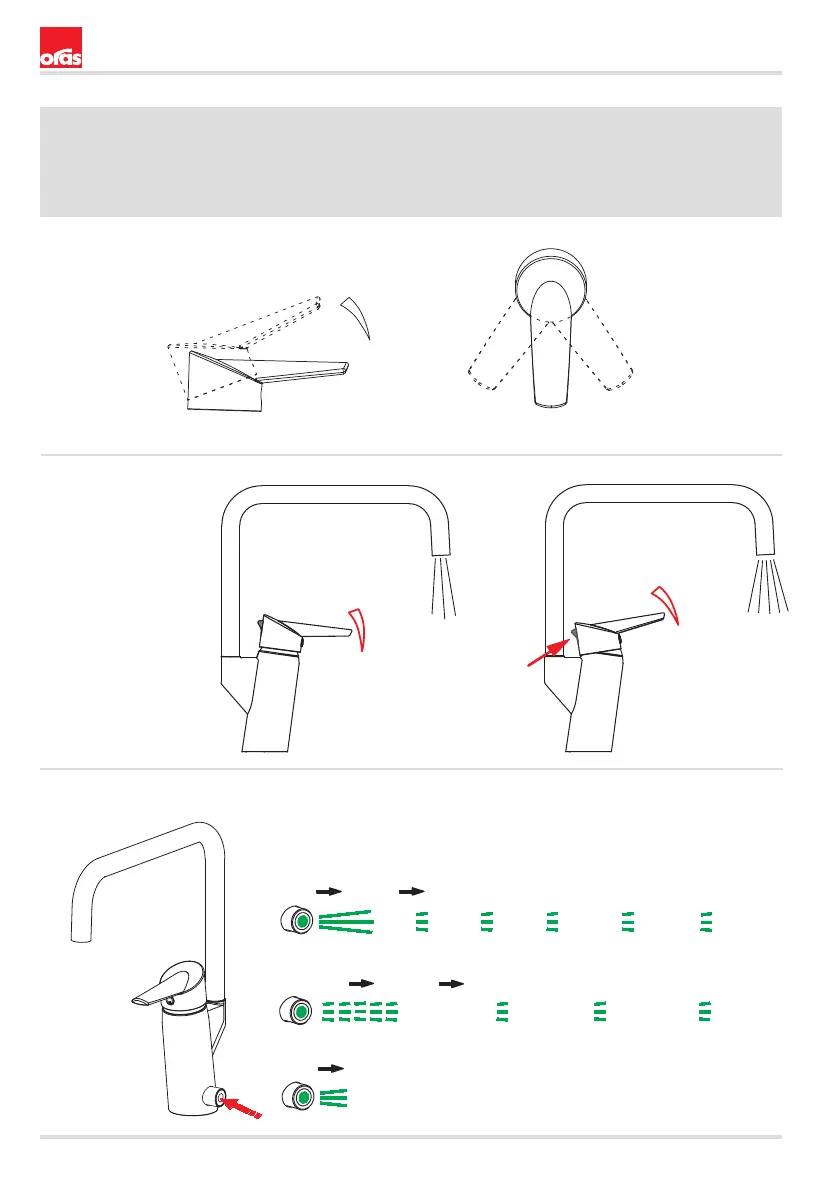 oras