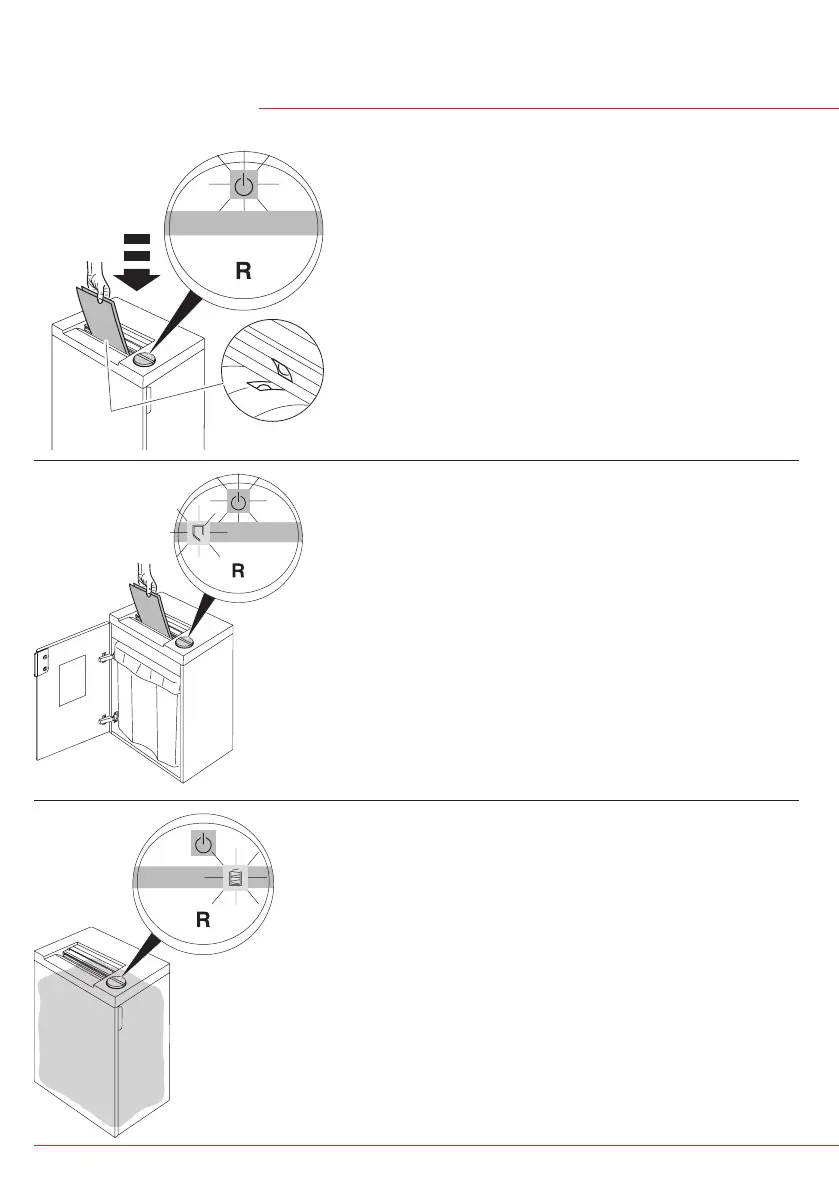 R

R

R