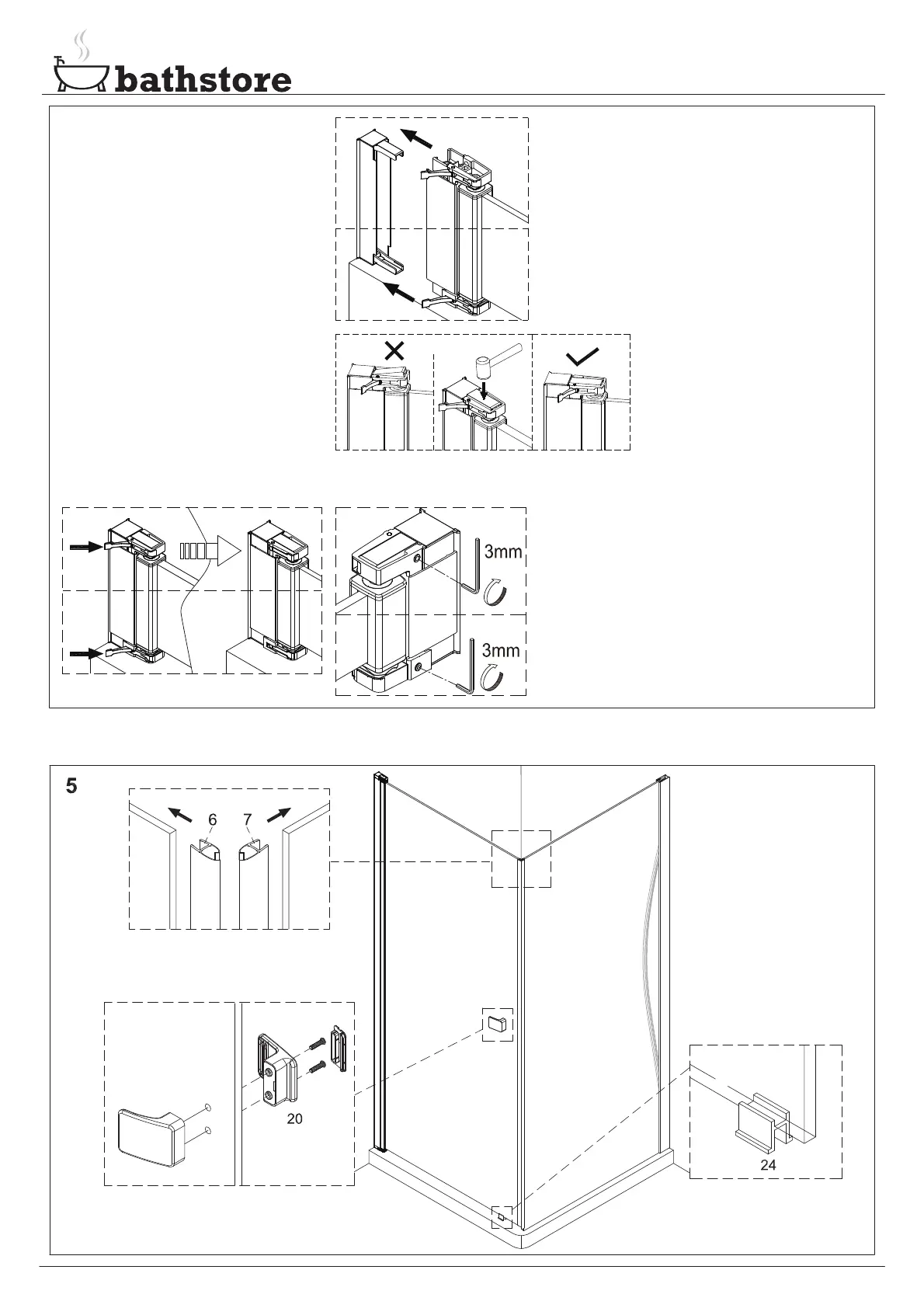 bathstore

3mm

3mm

5

6

7

20

24