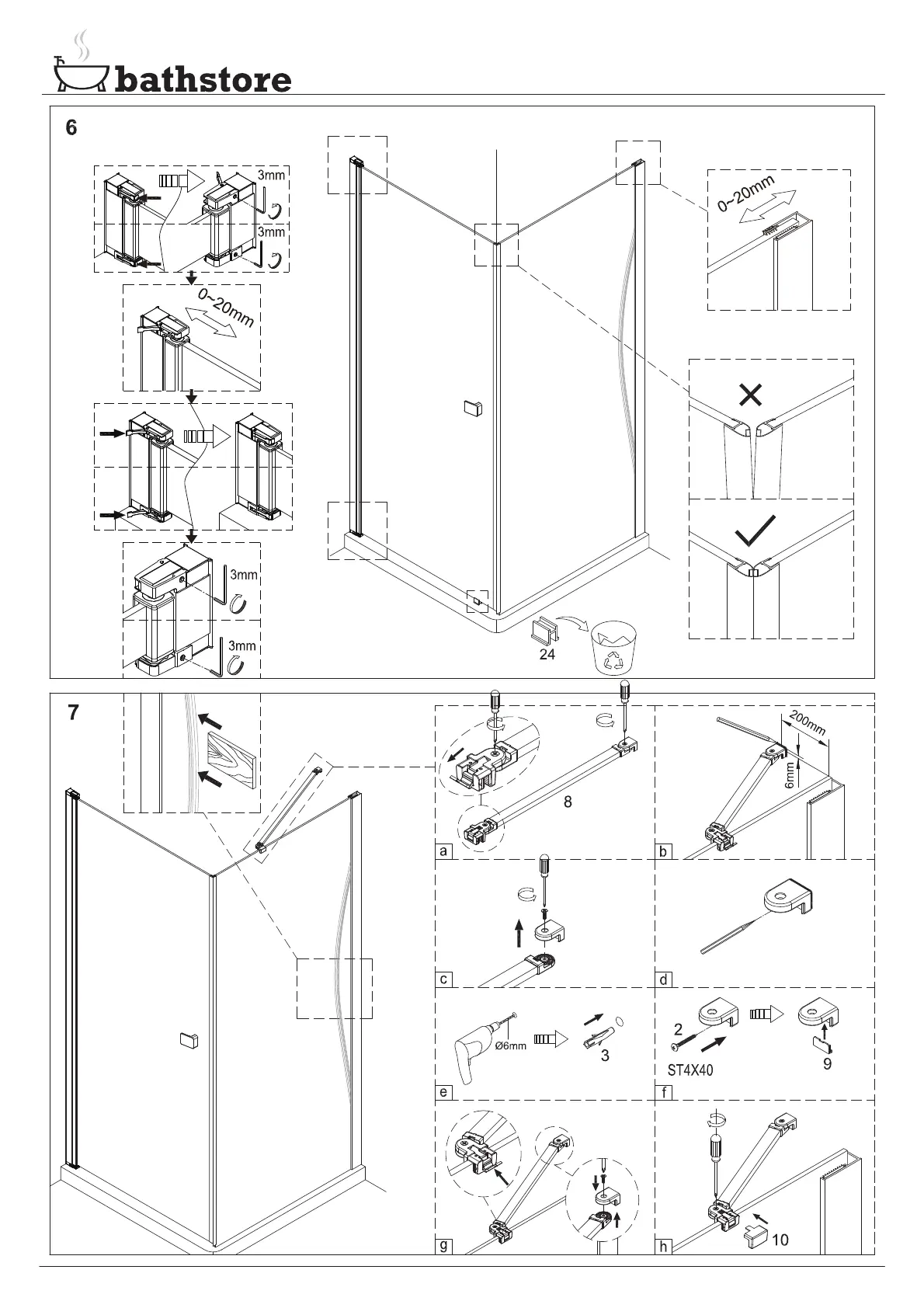 bathstore

6

3mm

3mm

0~20mm

3mm

3mm

0~20mm

24

7

8

a

200mm

6mm

b

c

d

Ø6mm

3

e

2

ST4X40

9

f

g

10

h