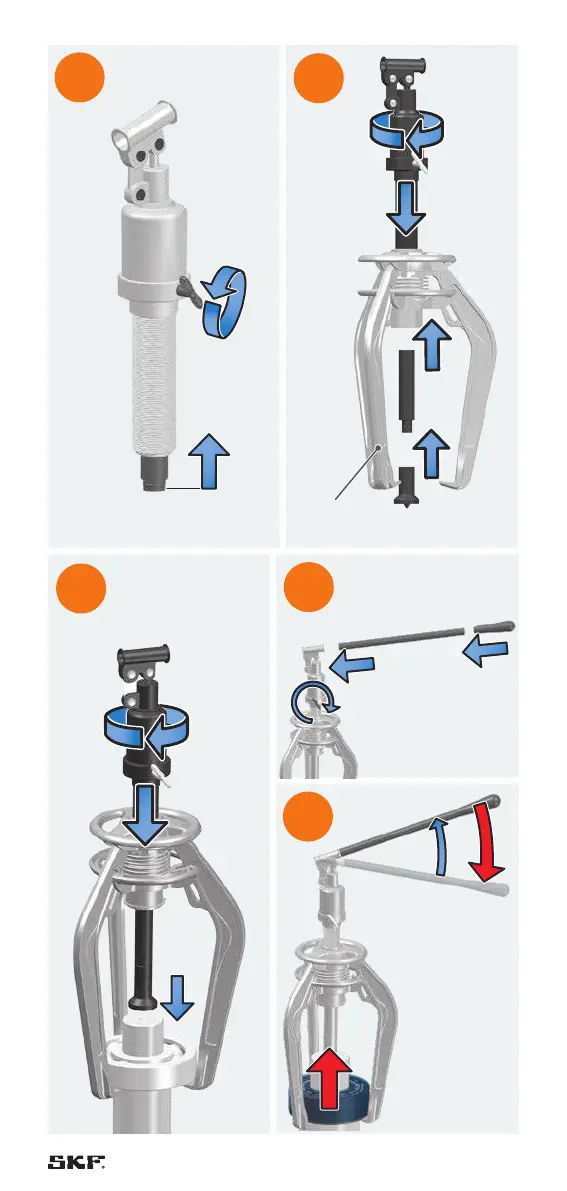 SKF.