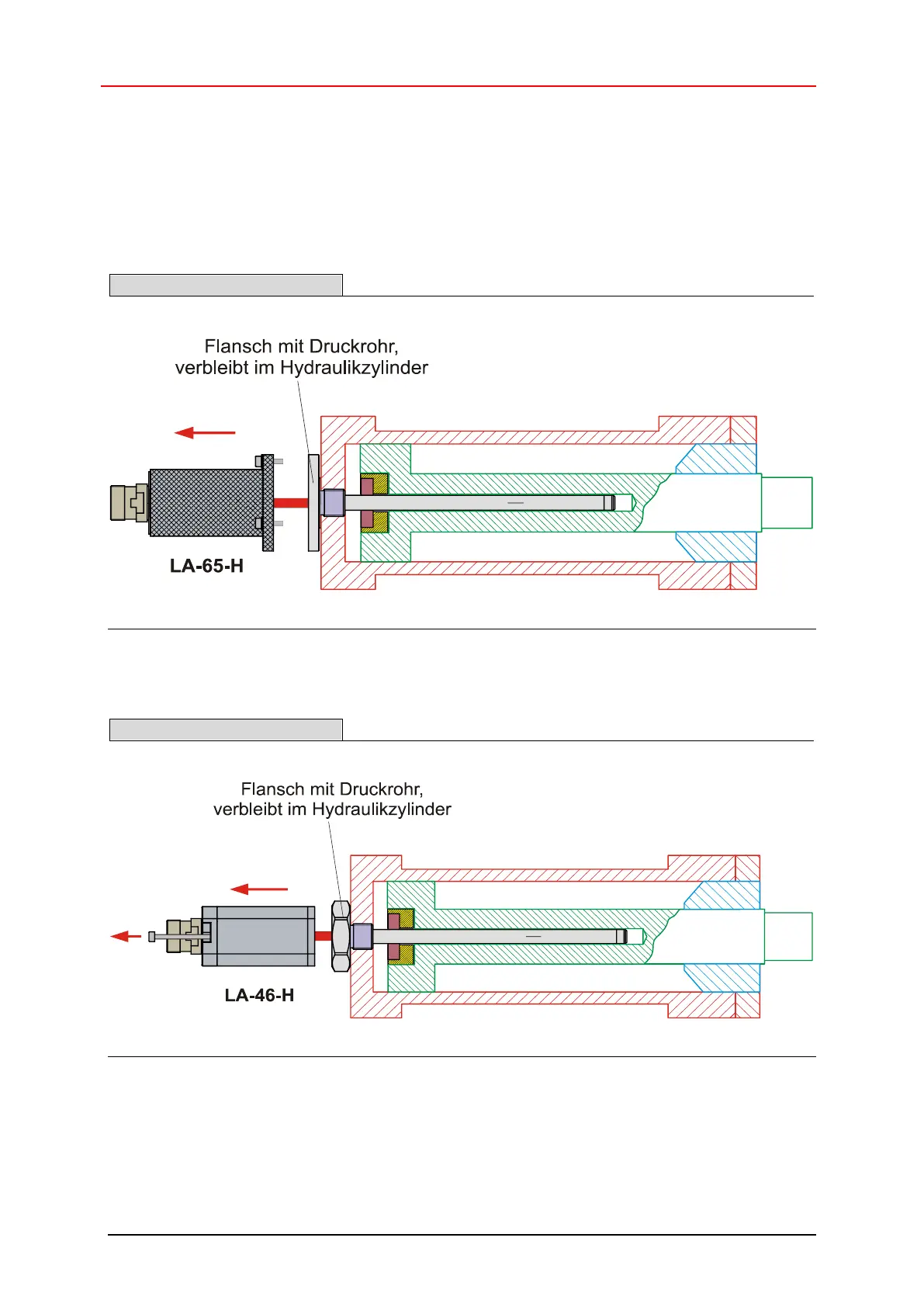 Flansch mit Druckrohr, verbleibt im Hydraulikzylinder

LA-65-H

Flansch mit Druckrohr, verbleibt im Hydraulikzylinder

LA-46-H