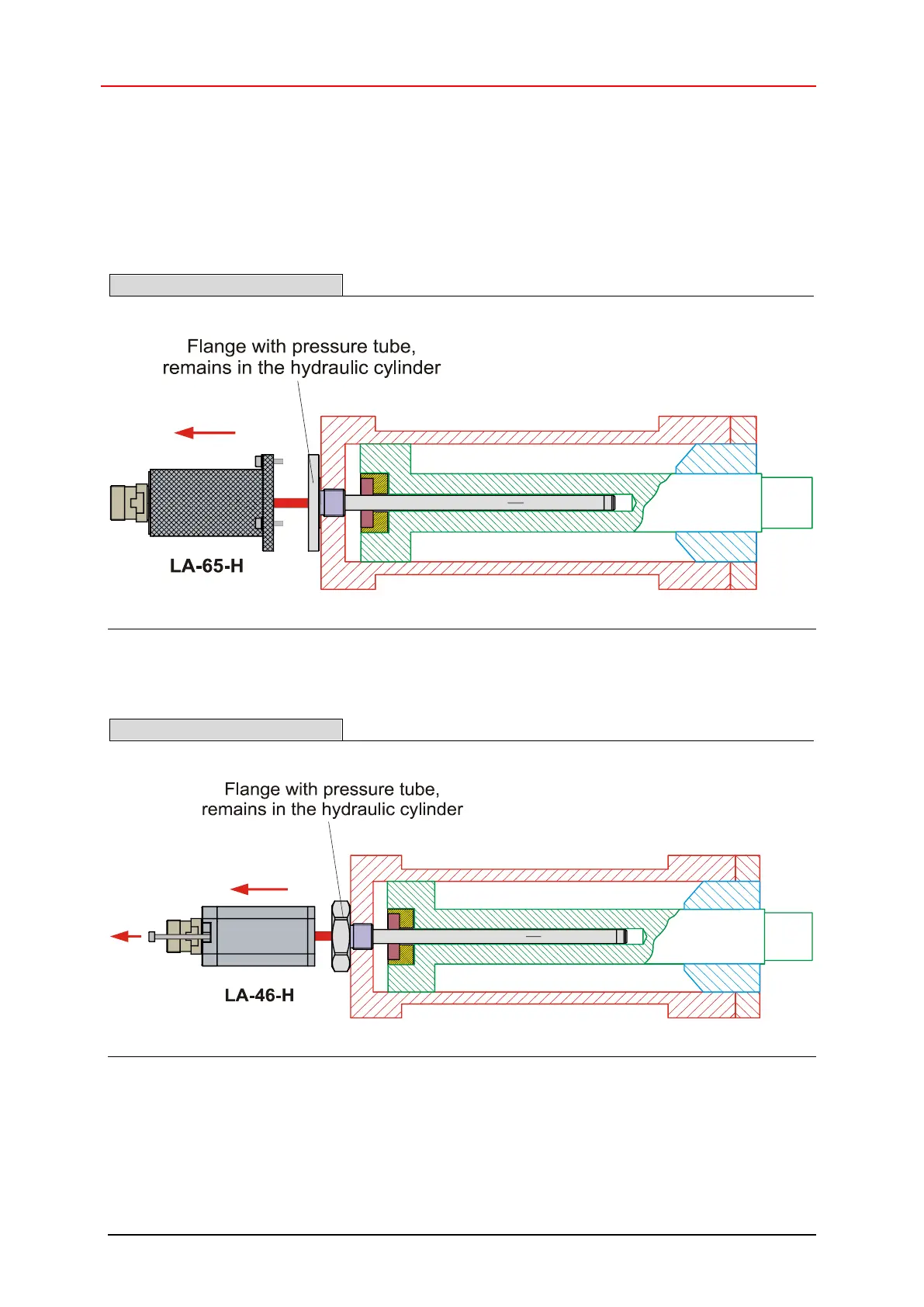 Flange with pressure tube,
remains in the hydraulic cylinder

LA-65-H

Flange with pressure tube,
remains in the hydraulic cylinder

LA-46-H