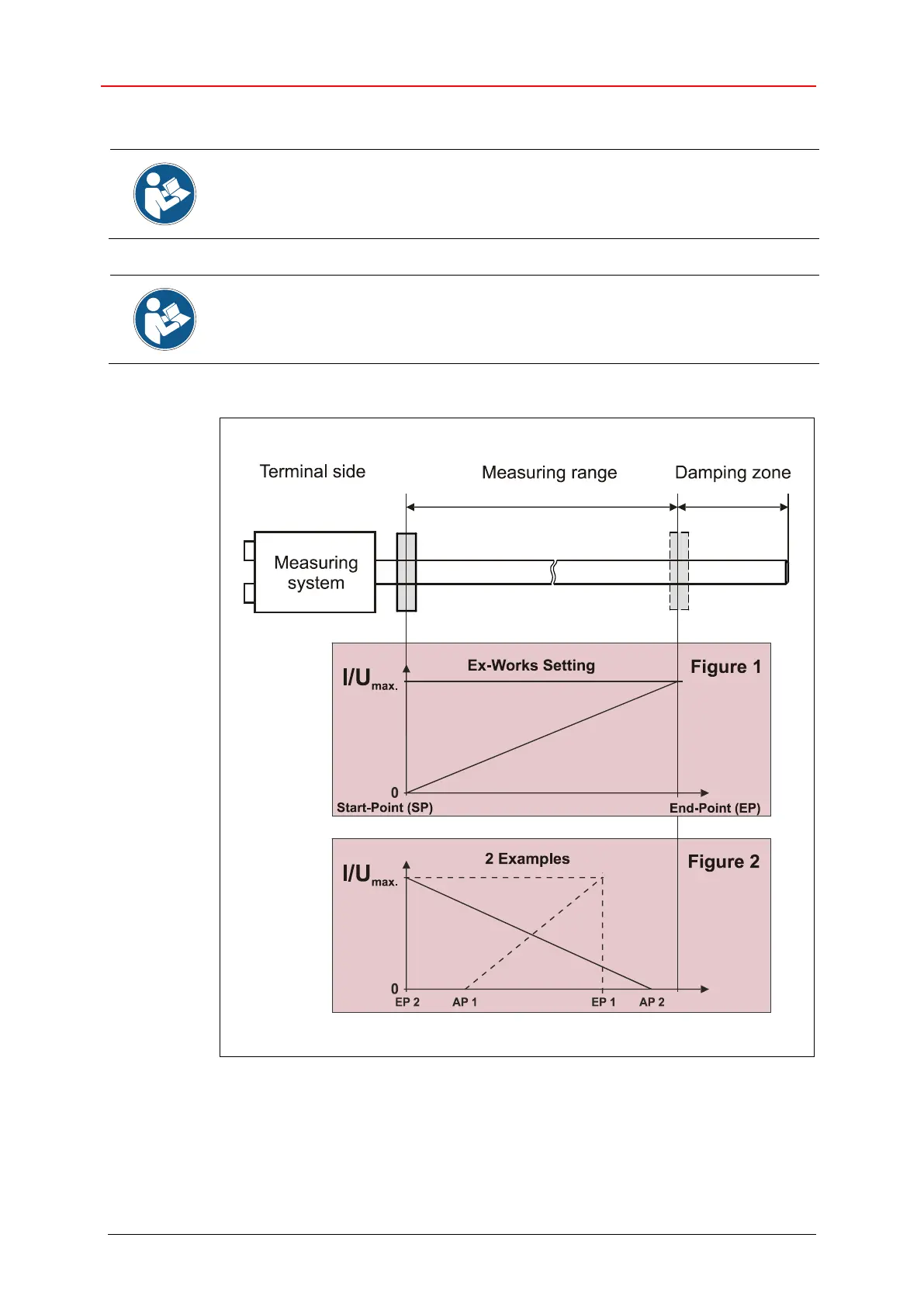 Terminal side

Measuring range

Damping zone

Measuring system

Ex-Works Setting

Figure 1

$I/U_{max.}$

0

Start-Point (SP)

End-Point (EP)

2 Examples

Figure 2

$I/U_{max.}$

0

EP 2

AP 1

EP 1

AP 2