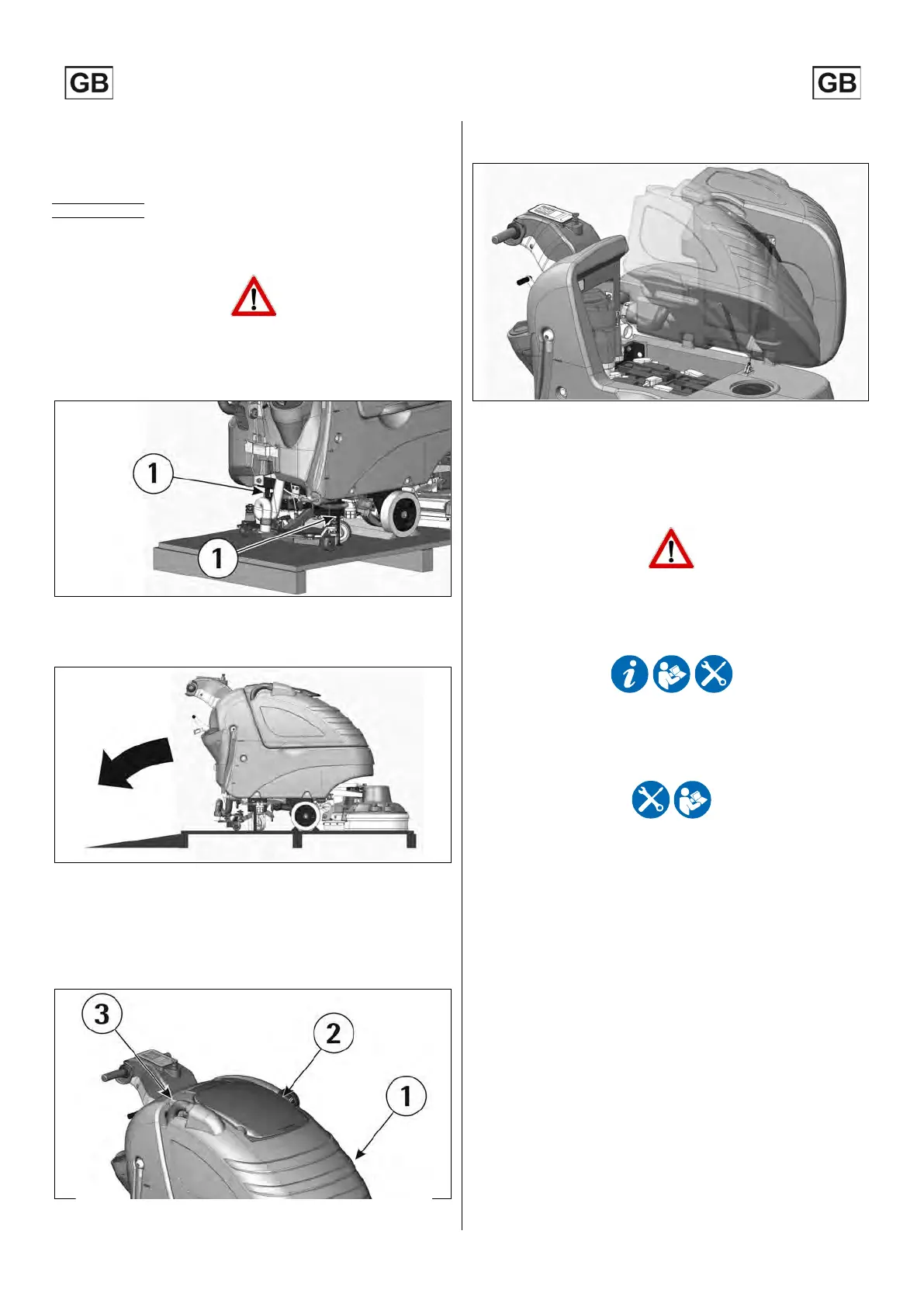 GB

GB

1

1

3

2

1