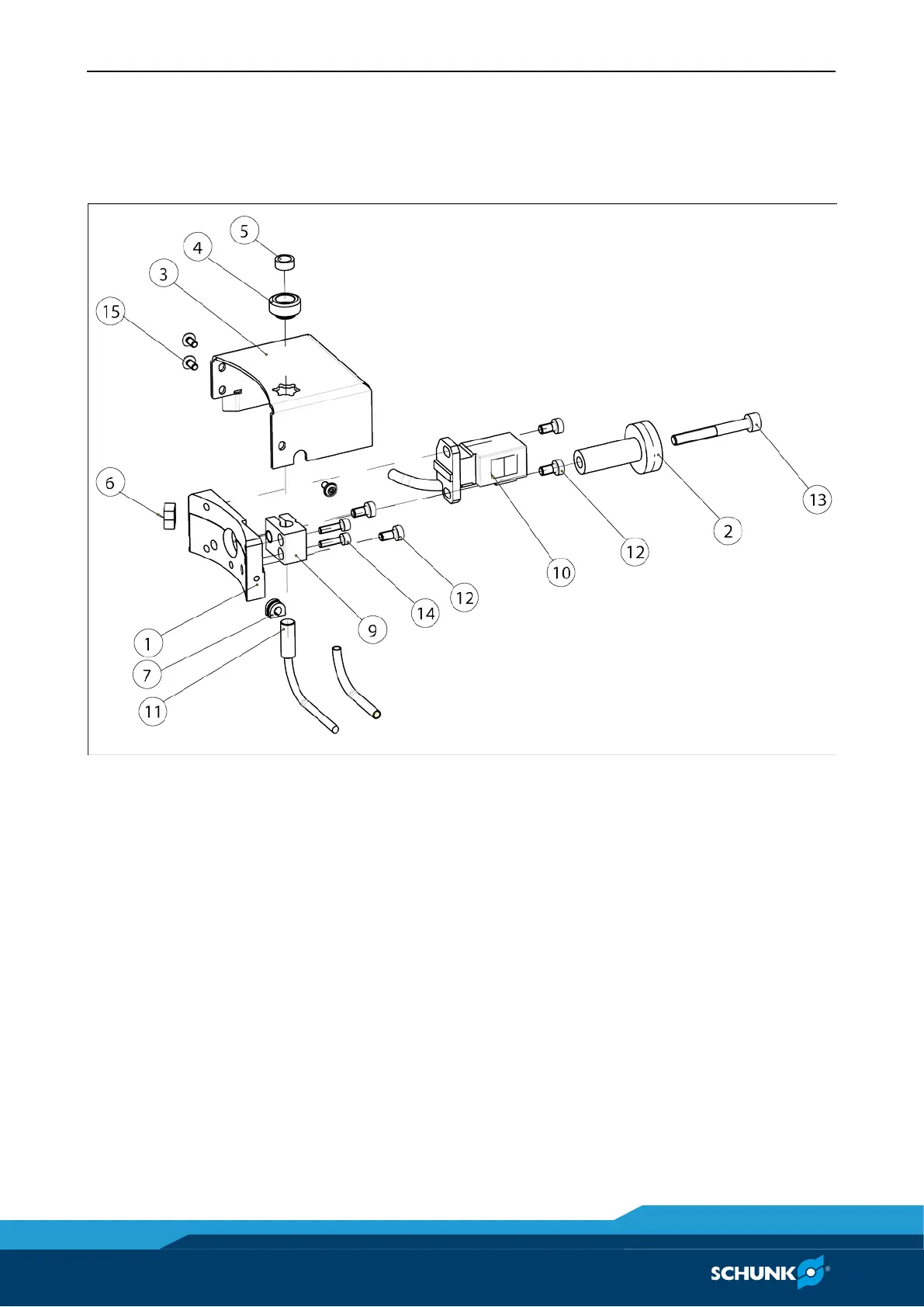 5
4
3
15
6
13
2
12
10
12
14
9
1
7
11

SCHUNK®