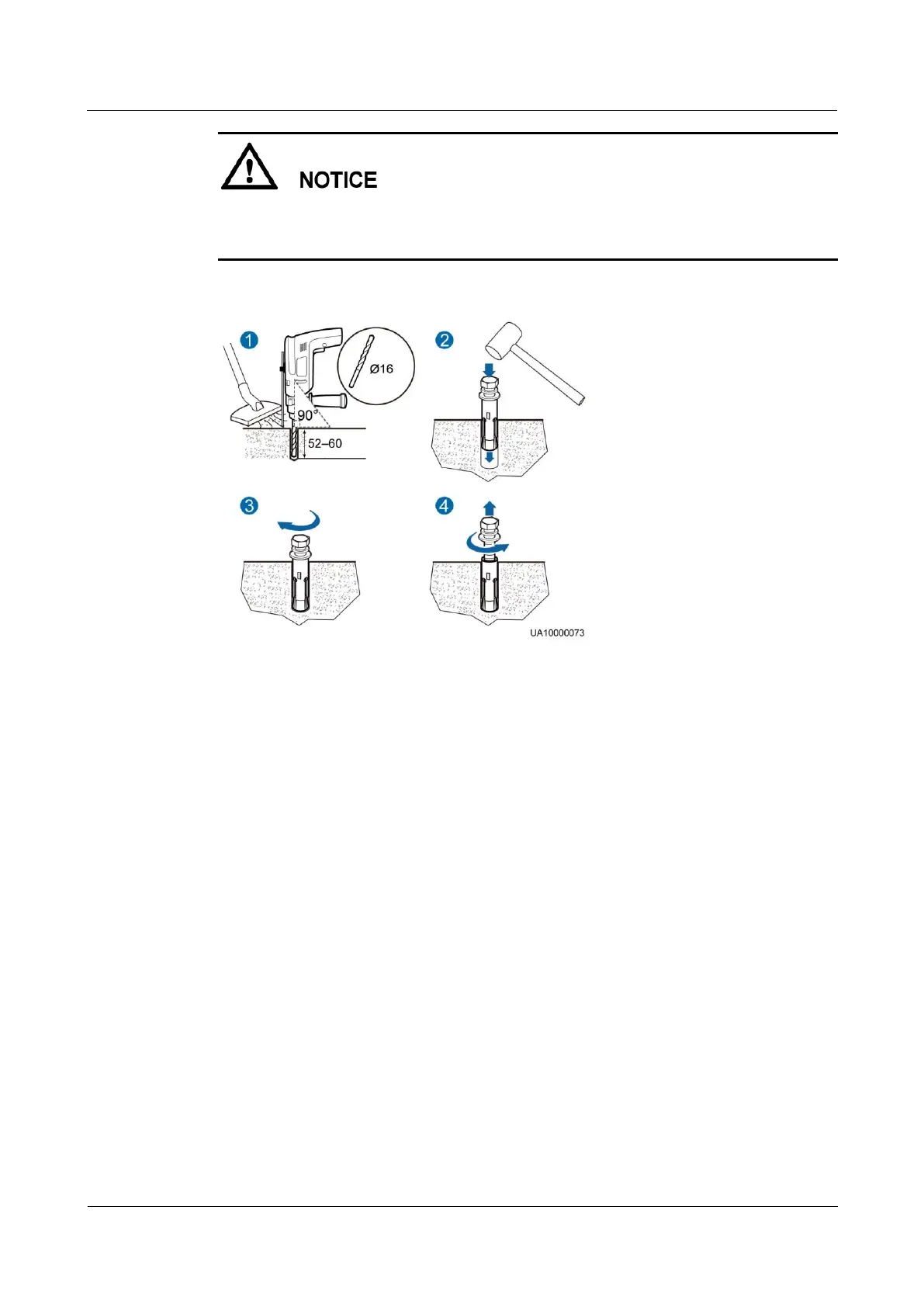 NOTICE

1

Ø16

90°

52–60

2

3

4

UA10000073