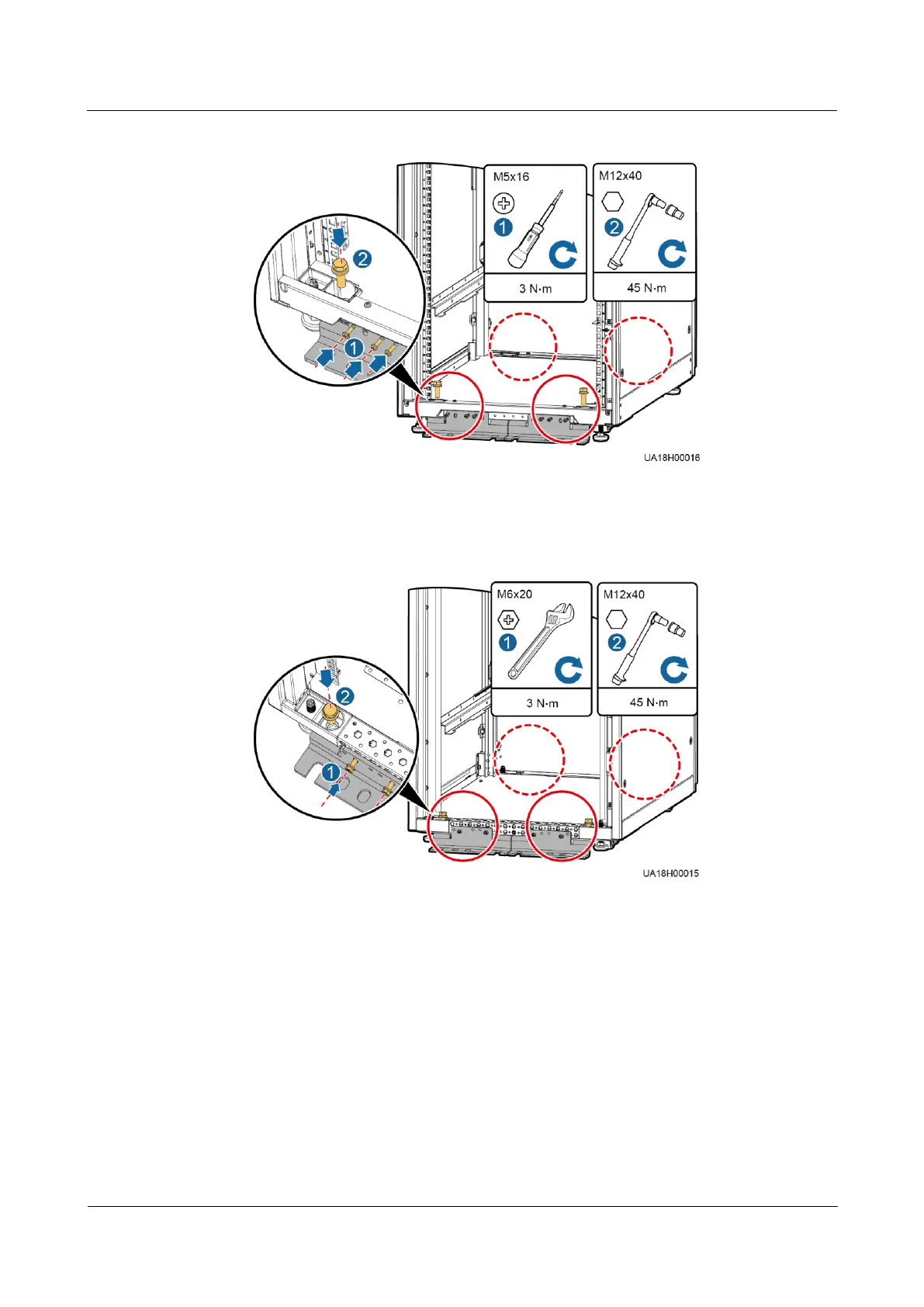 M5x16

1

3 N·m

M12x40

2

45 N·m

2

1

UA18H00016

M6x20

1

3 N·m

M12x40

2

45 N·m

2

1

UA18H00015