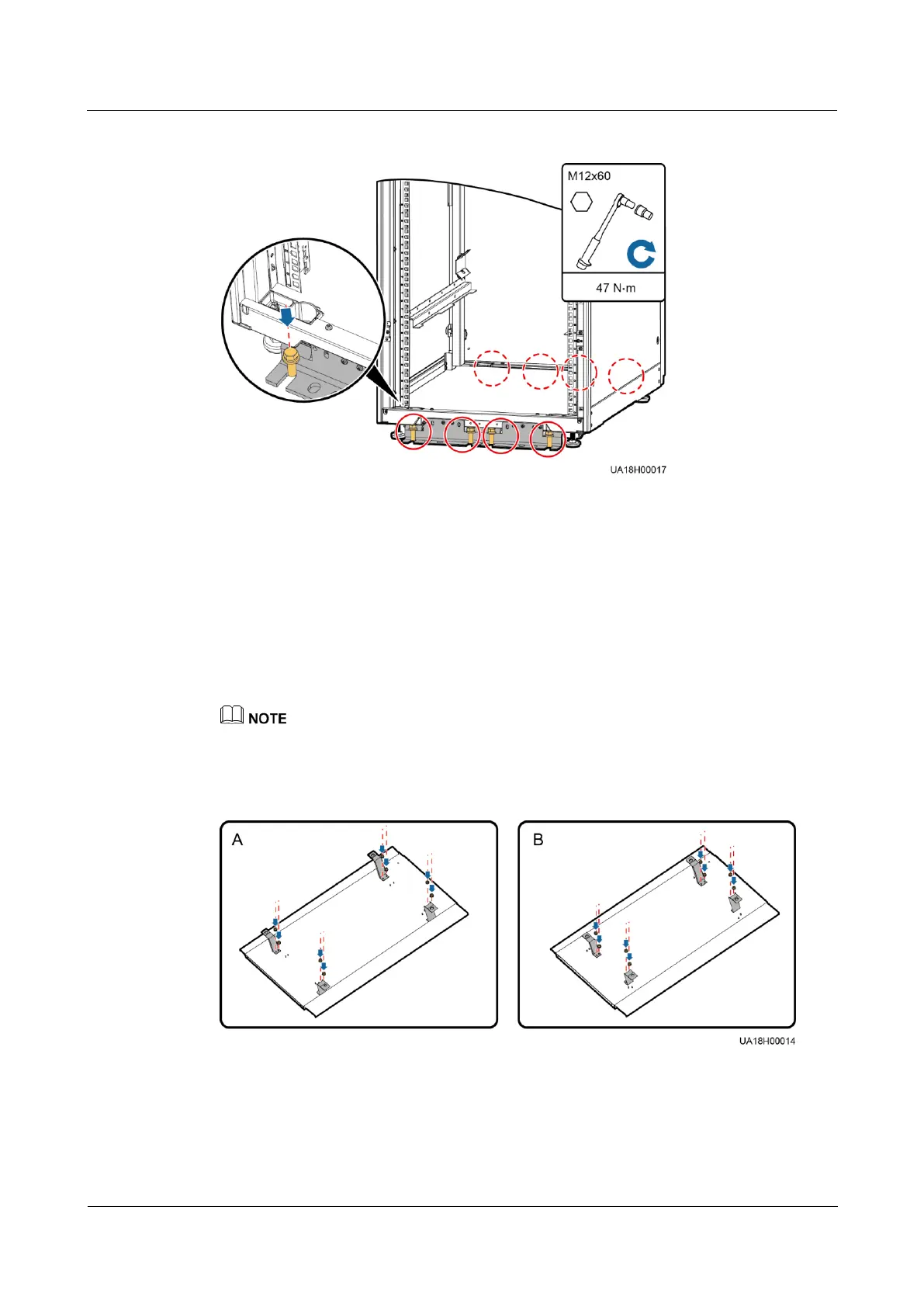 M12x60

47 N·m

UA18H00017

NOTE

A

B

UA18H00014