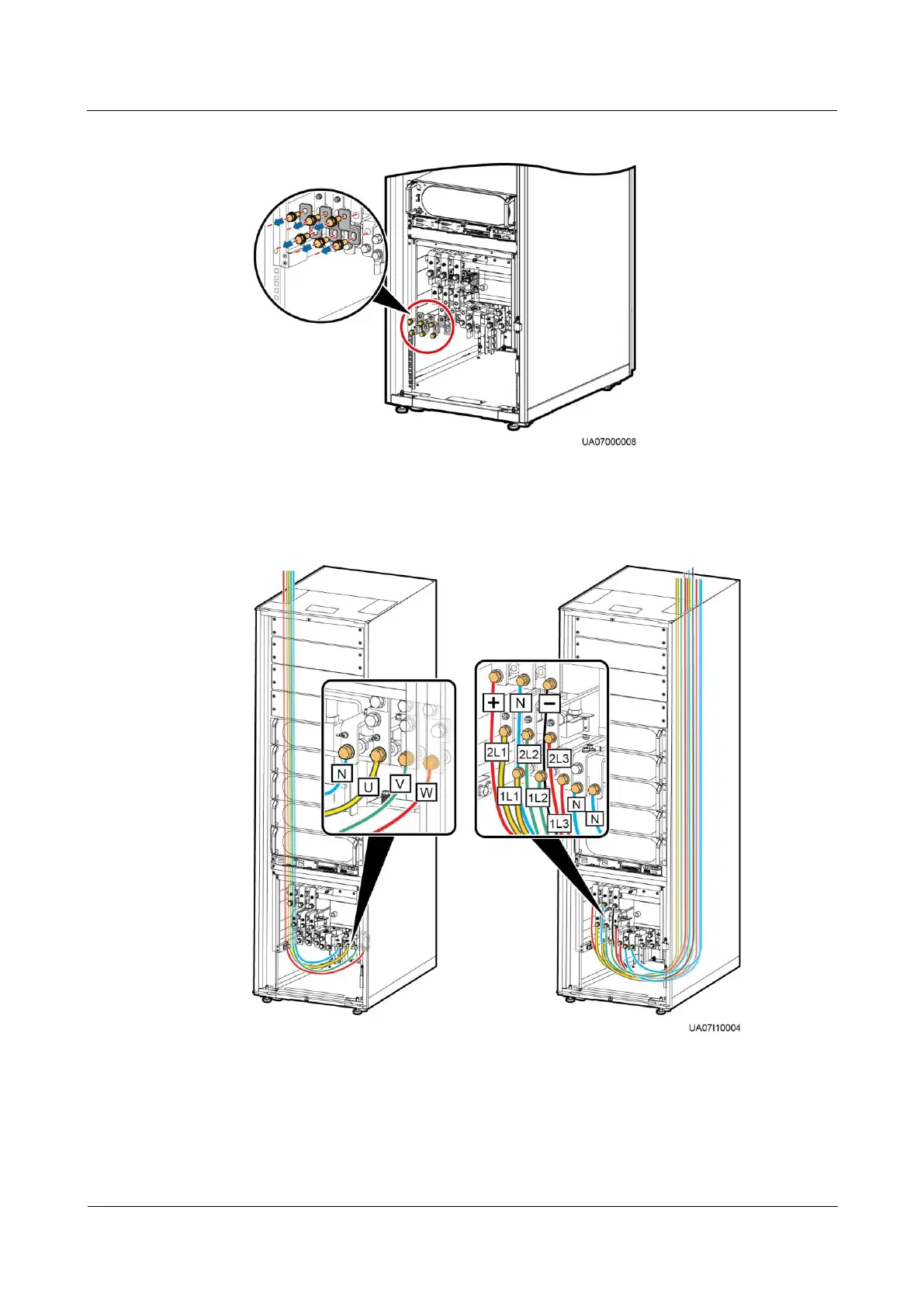 UA07000008

N
U
V
W
+
N
−
2L1
2L2
2L3
1L1
1L2
1L3
N
N

UA07I10004