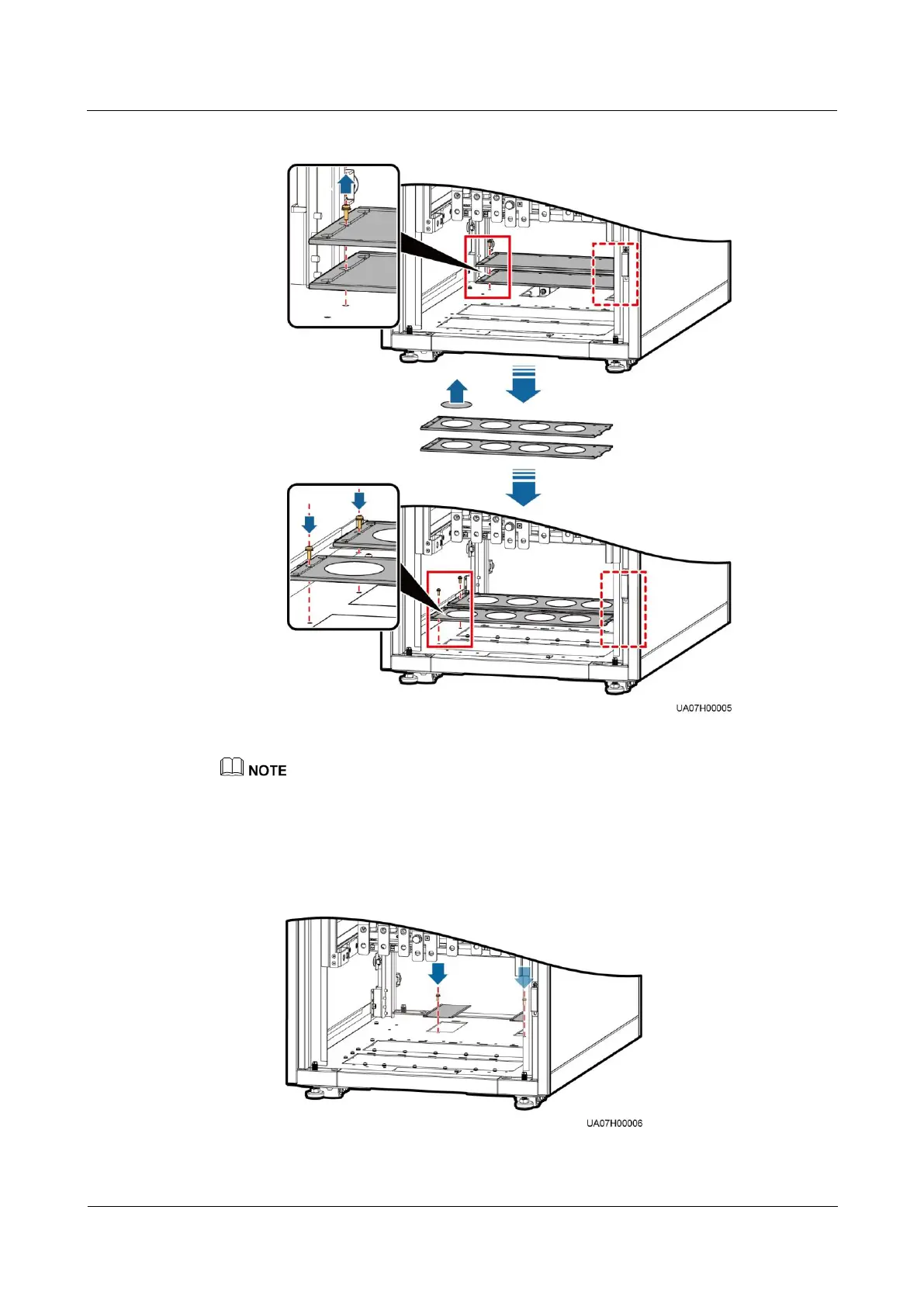 UA07H00005

NOTE

UA07H00006