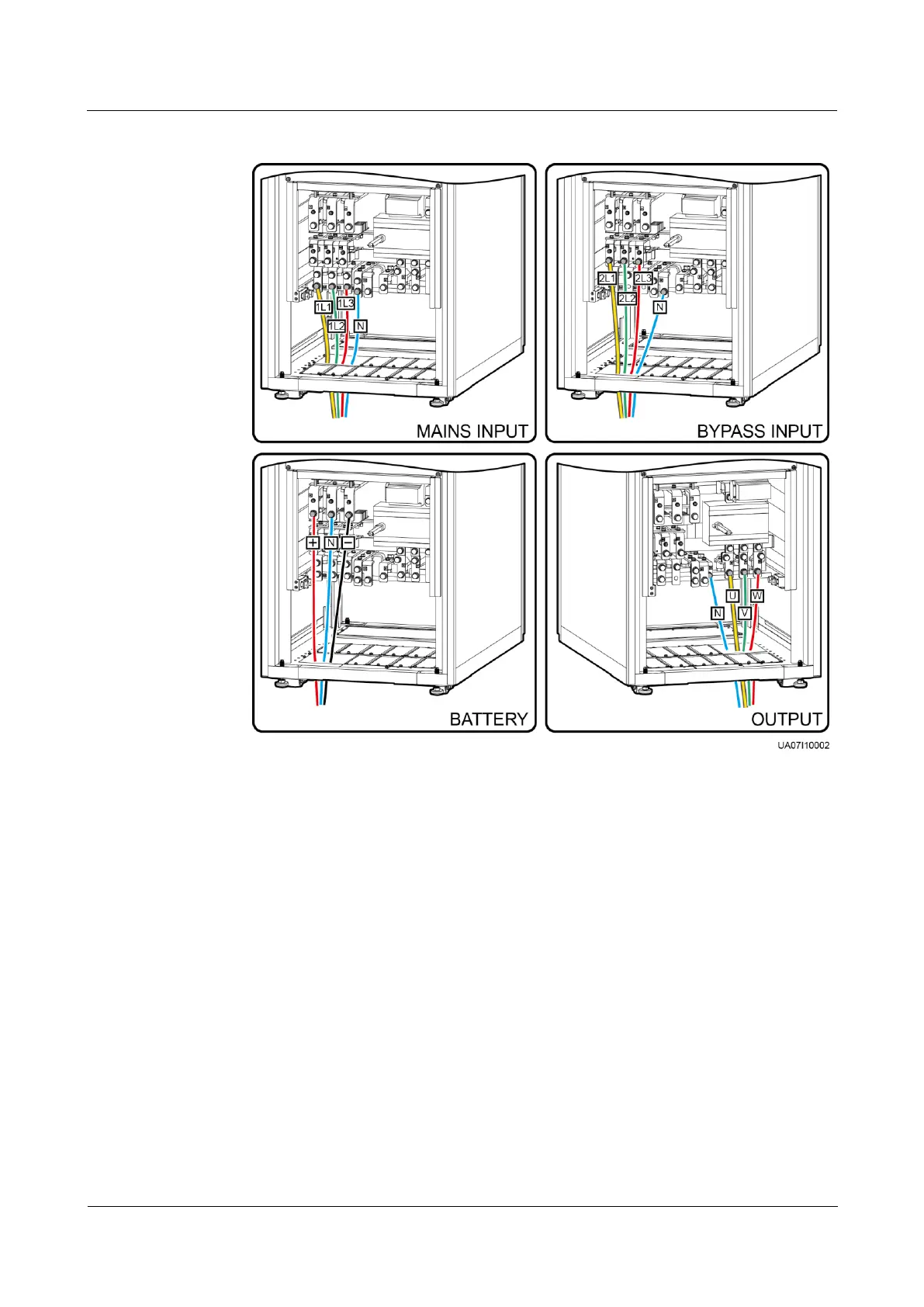 1L1
1L3
1L2
N
MAINS INPUT

2L1
2L3
2L2
N
BYPASS INPUT

+
N
−
BATTERY

U
W
N
V
OUTPUT

UA07I10002