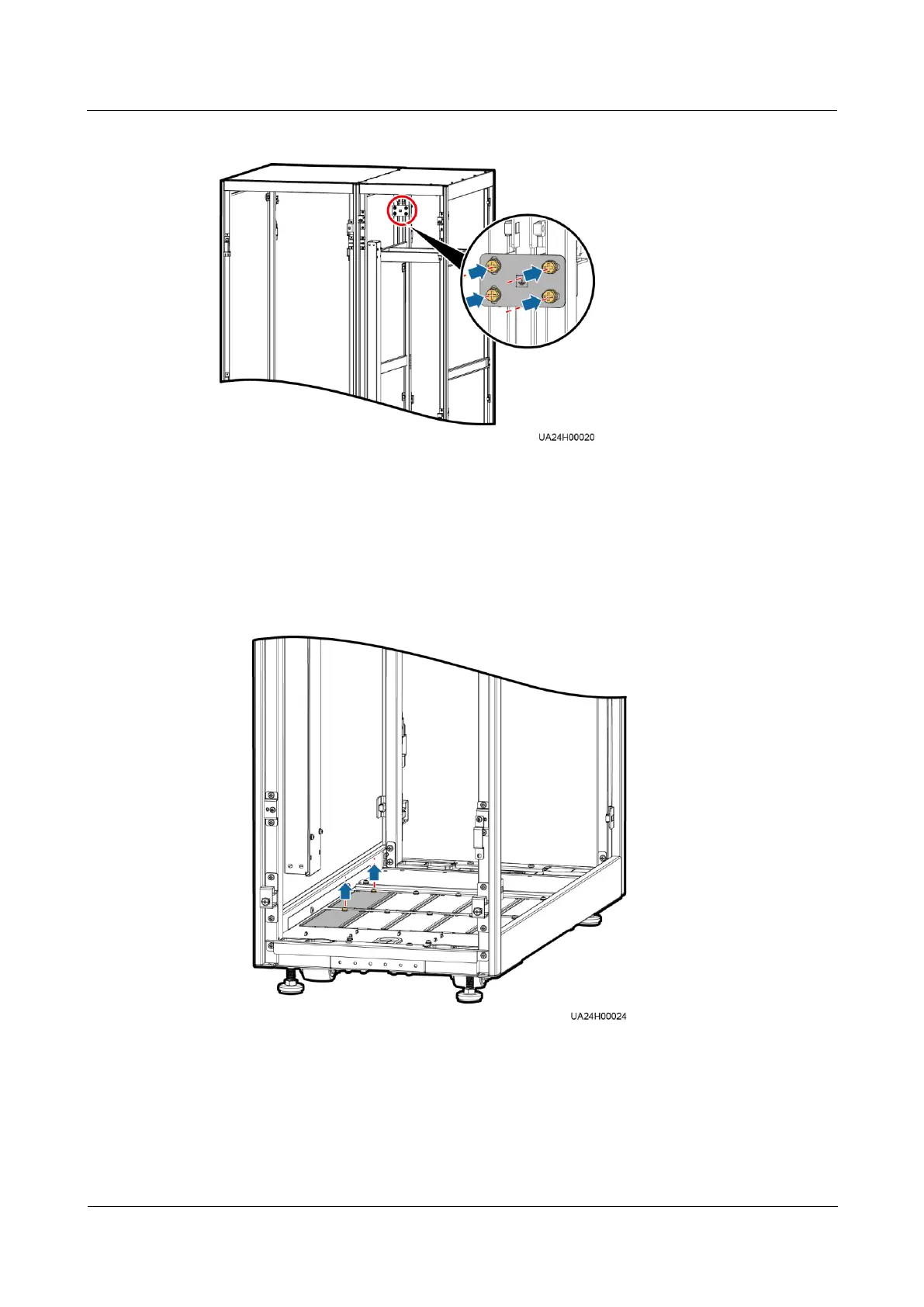 UA24H00020

UA24H00024