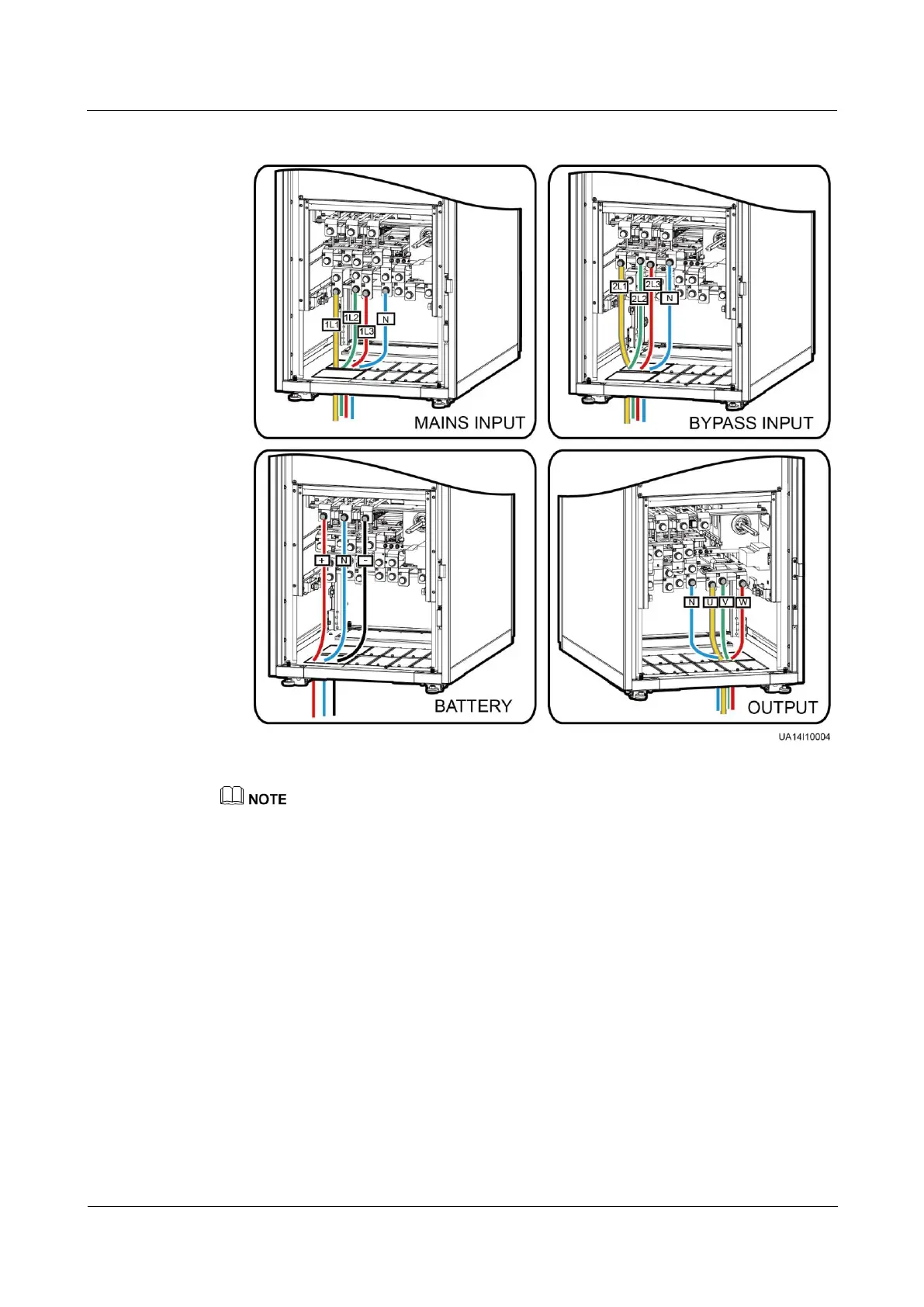 1L1
1L2
1L3
N
MAINS INPUT

2L1
2L2
2L3
N
BYPASS INPUT

+
N
-
BATTERY

N
U
V
W
OUTPUT

UA14I10004

NOTE