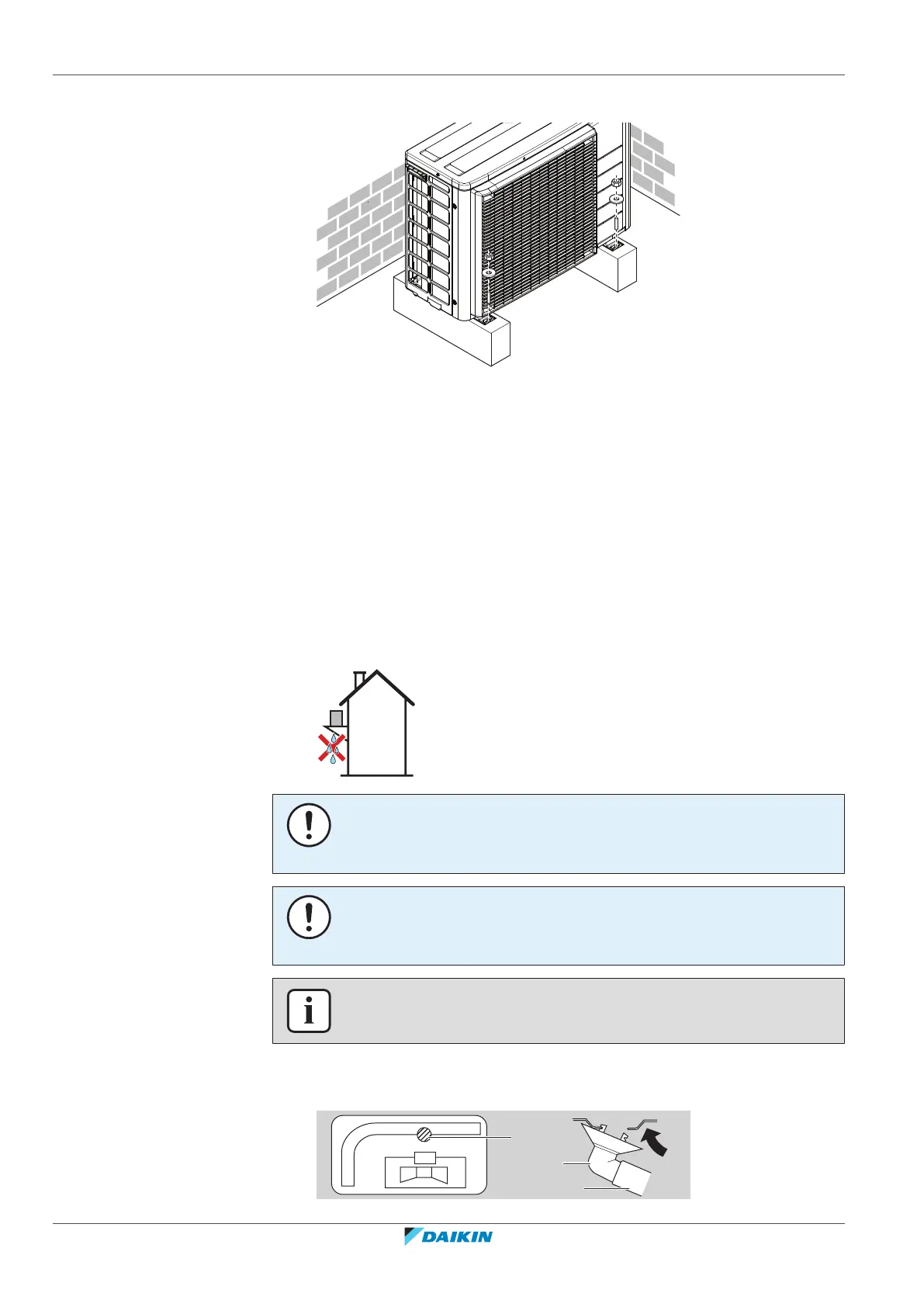 DAIKIN