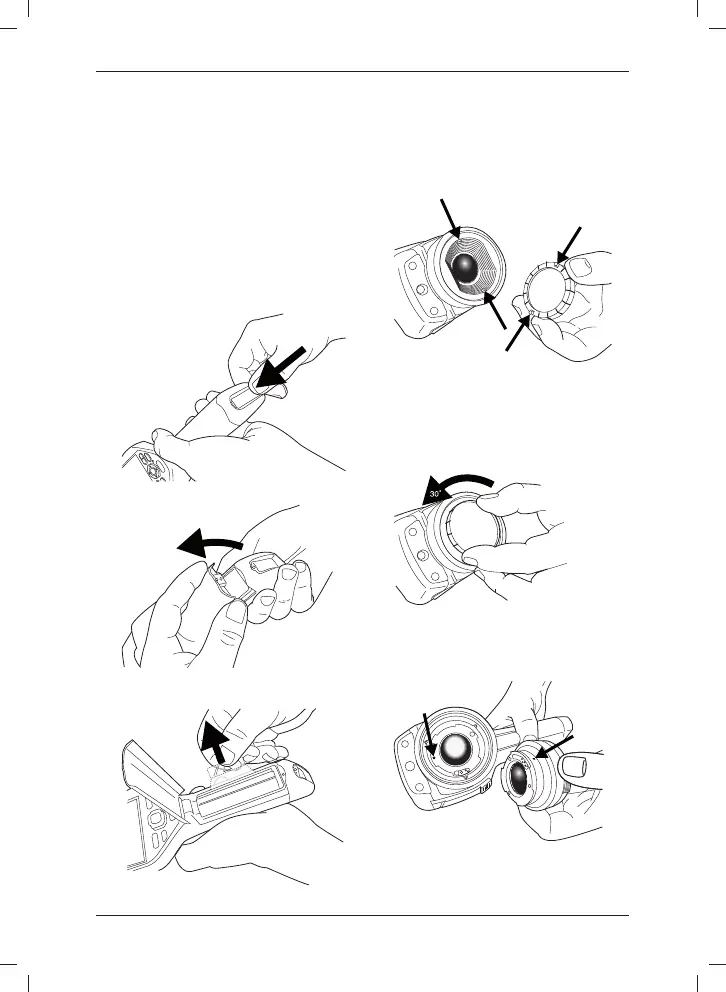 30°