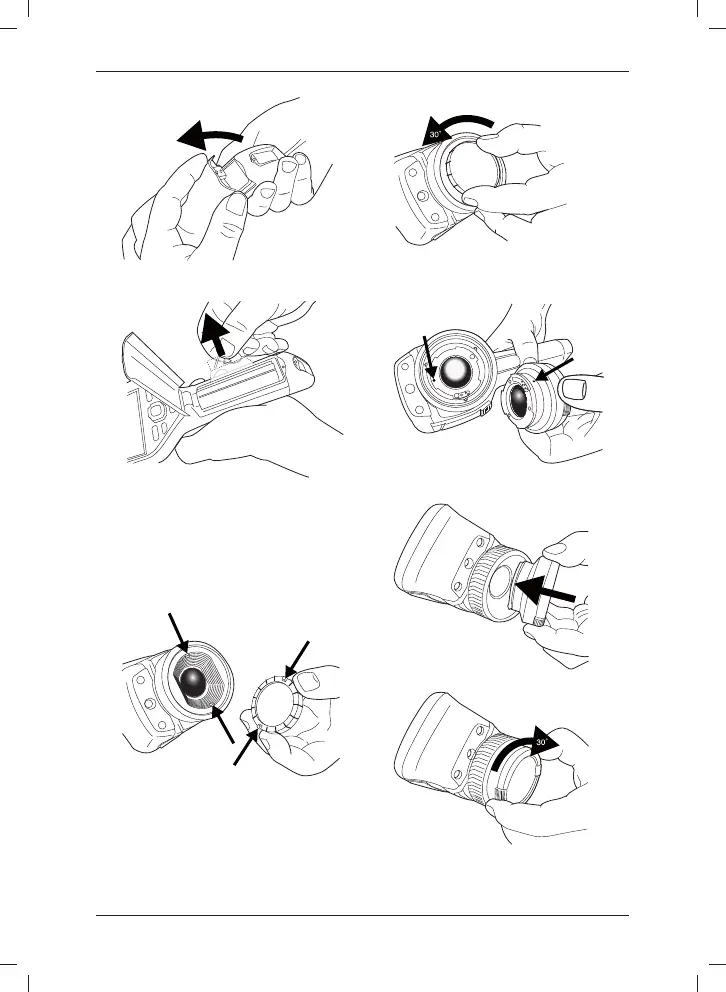 30°

30°