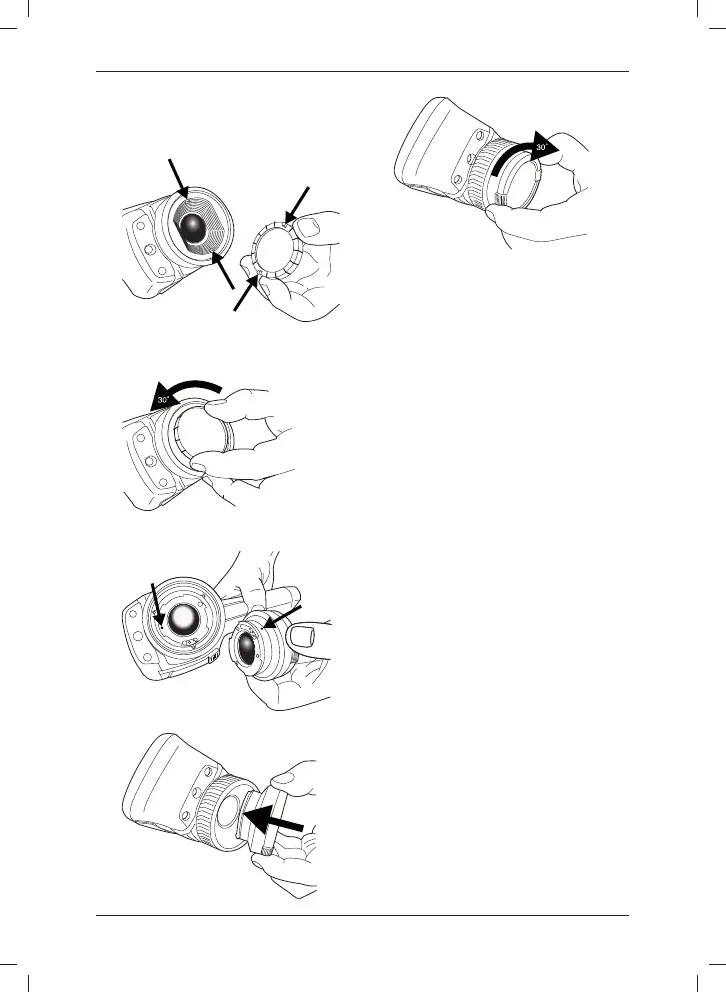 30°

30°