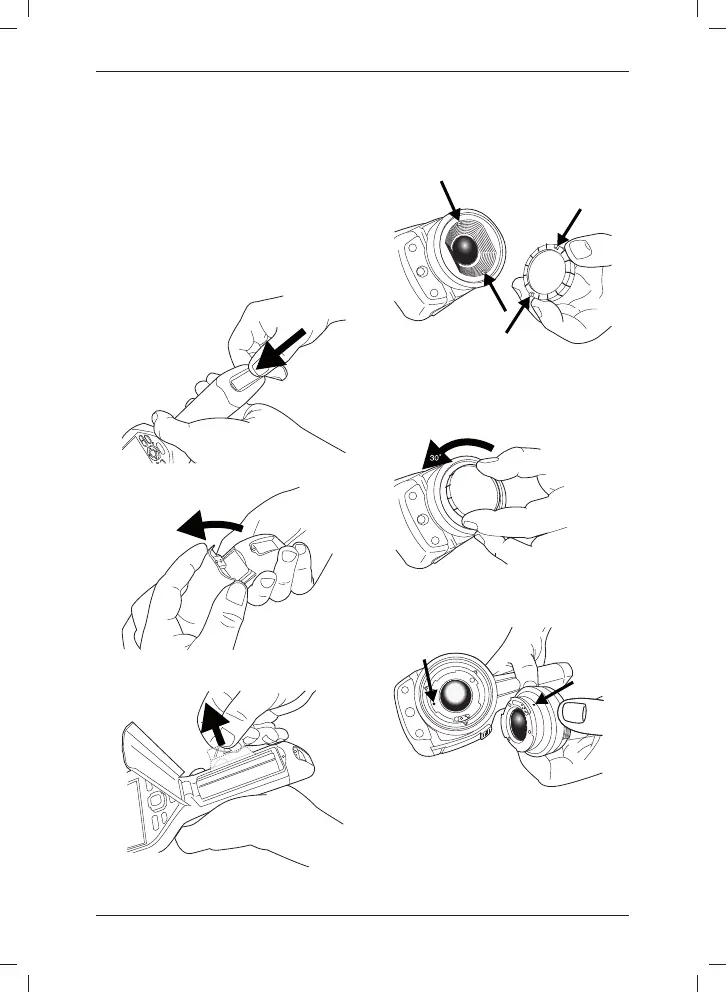 30°