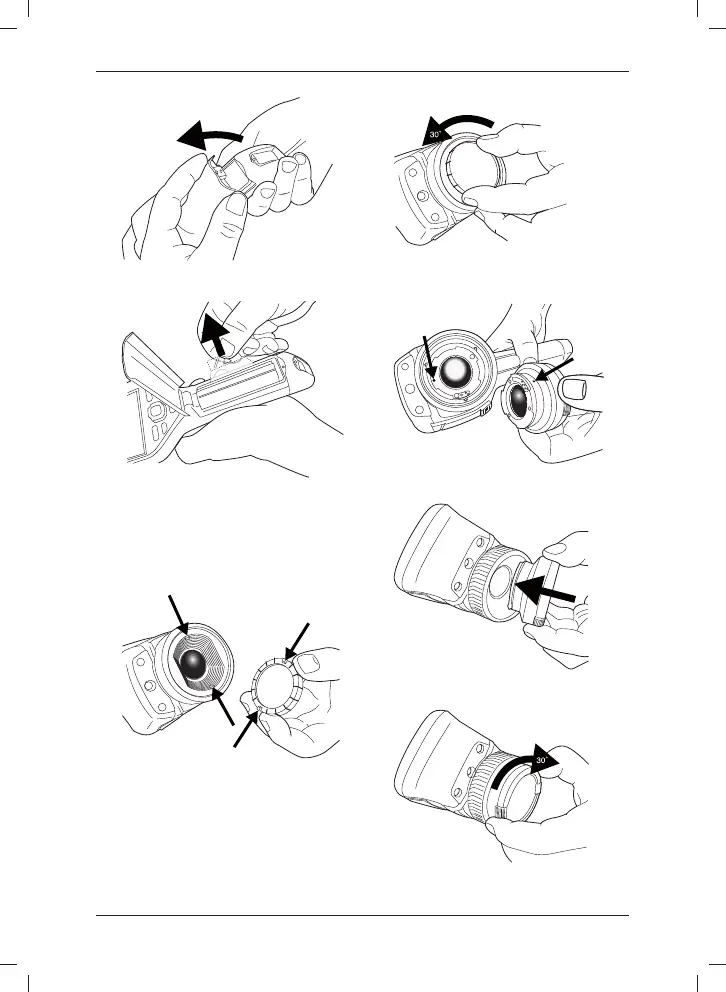 30°

30°