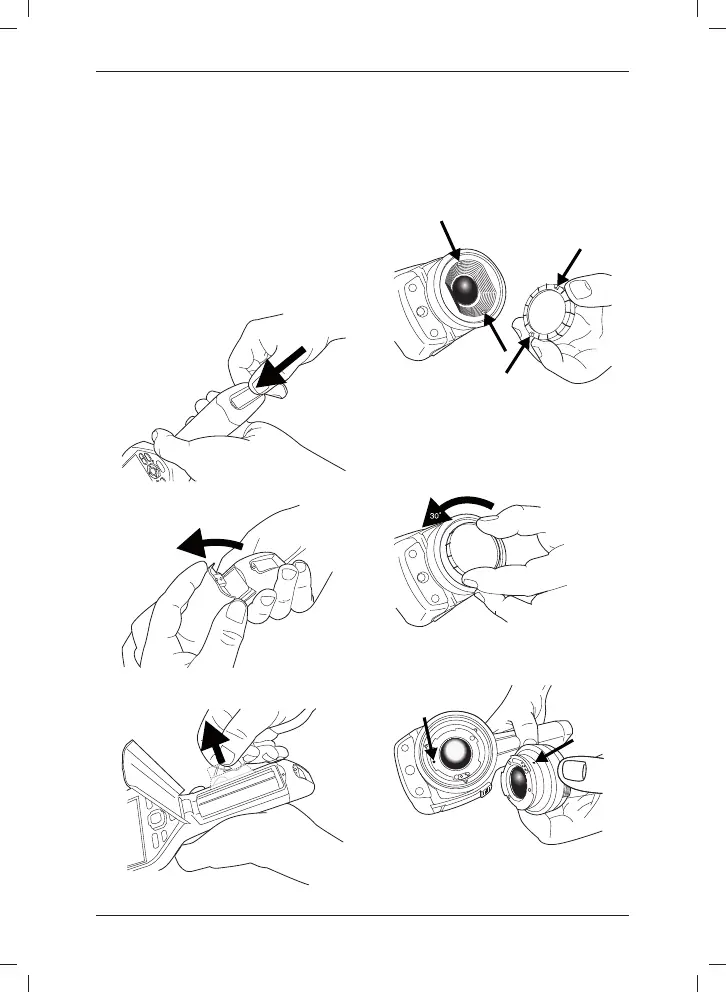 30°