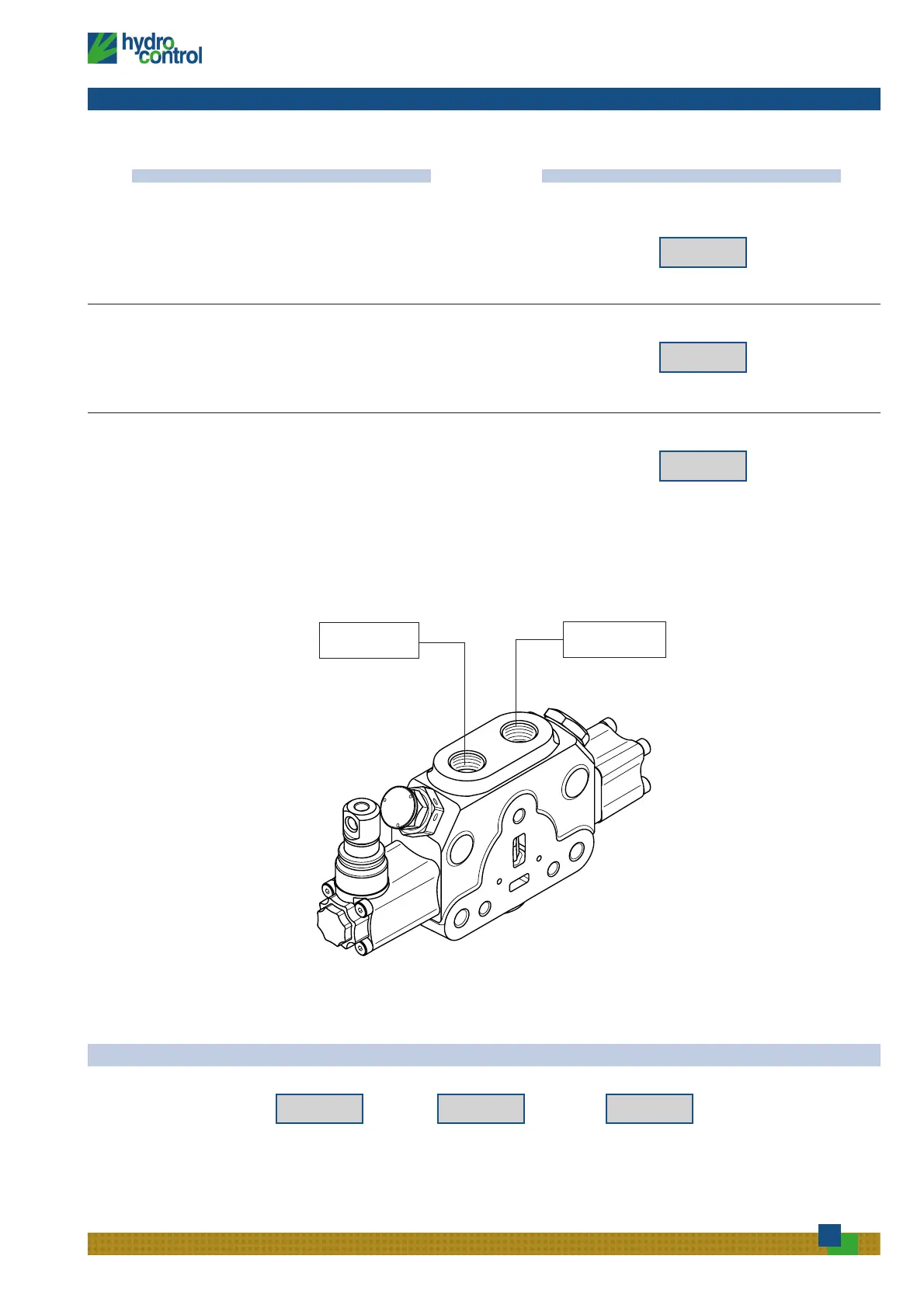 hydro control