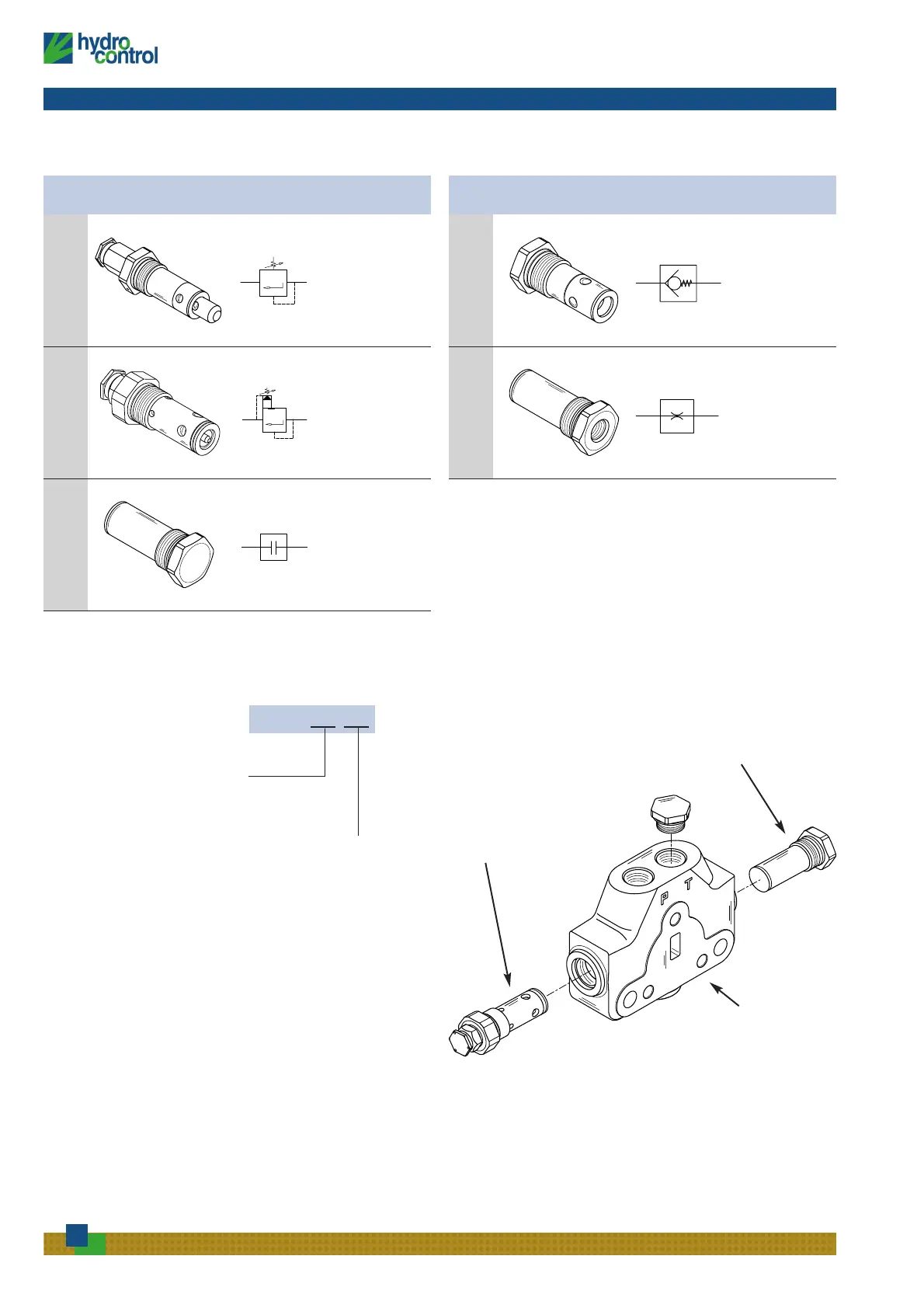 hydro control

P T