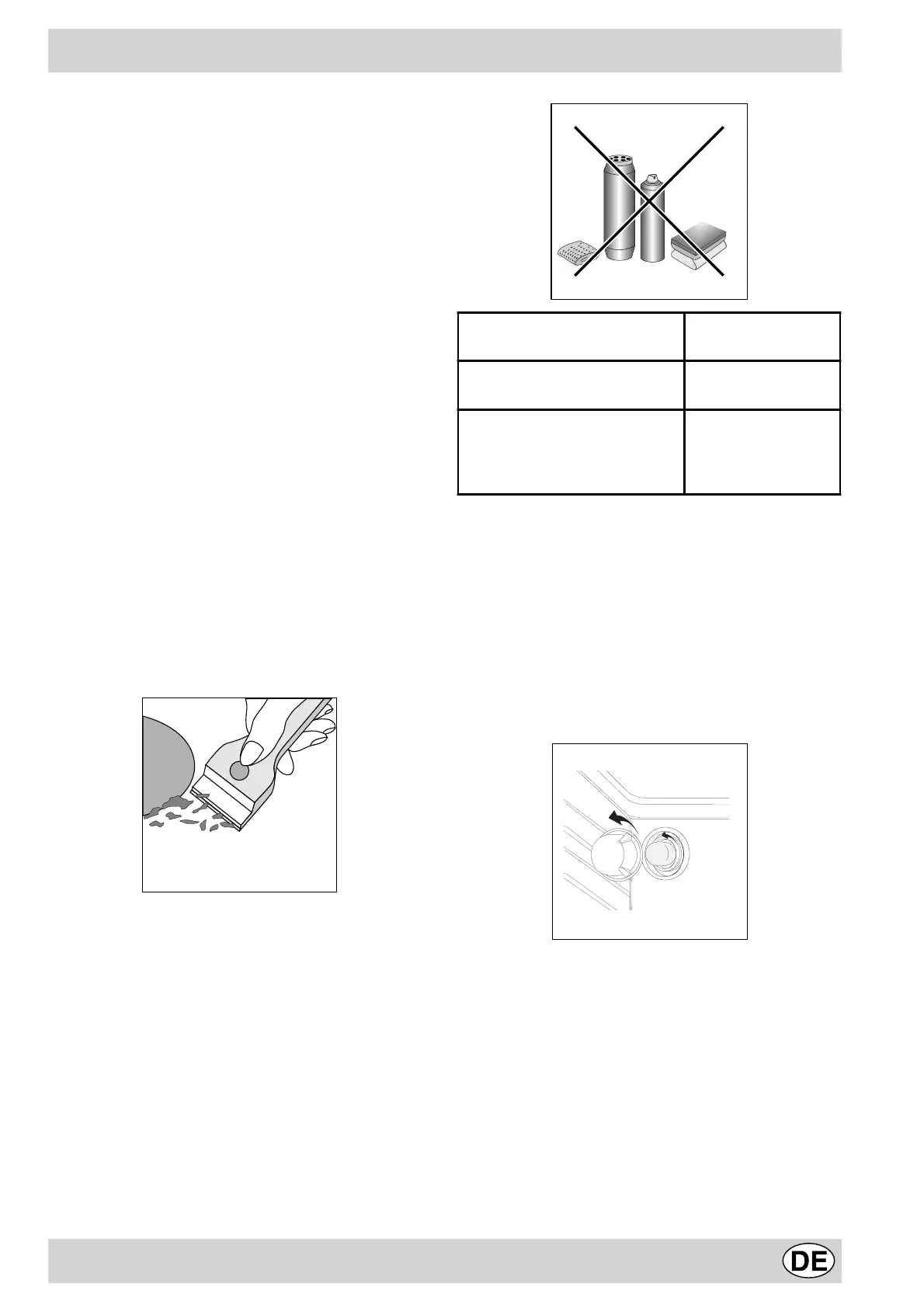 DE